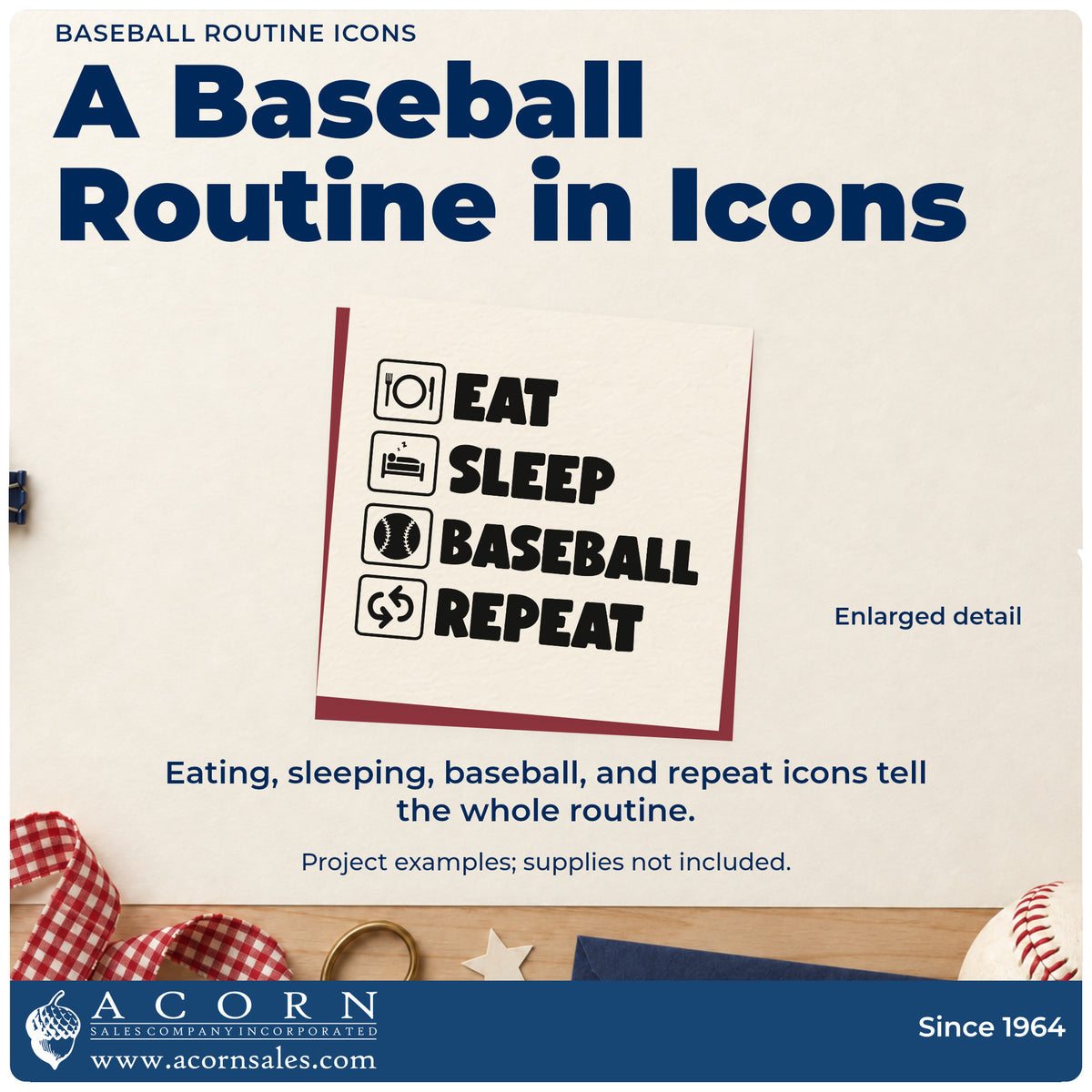 BASEBALL ROUTINE ICONS

A Baseball Routine in Icons

EAT
SLEEP
BASEBALL
REPEAT

Enlarged detail

Eating, sleeping, baseball, and repeat icons tell the whole routine.

Project examples; supplies not included.

ACORN
SALES COMPANY INCORPORATED
www.acornsales.com

Since 1964