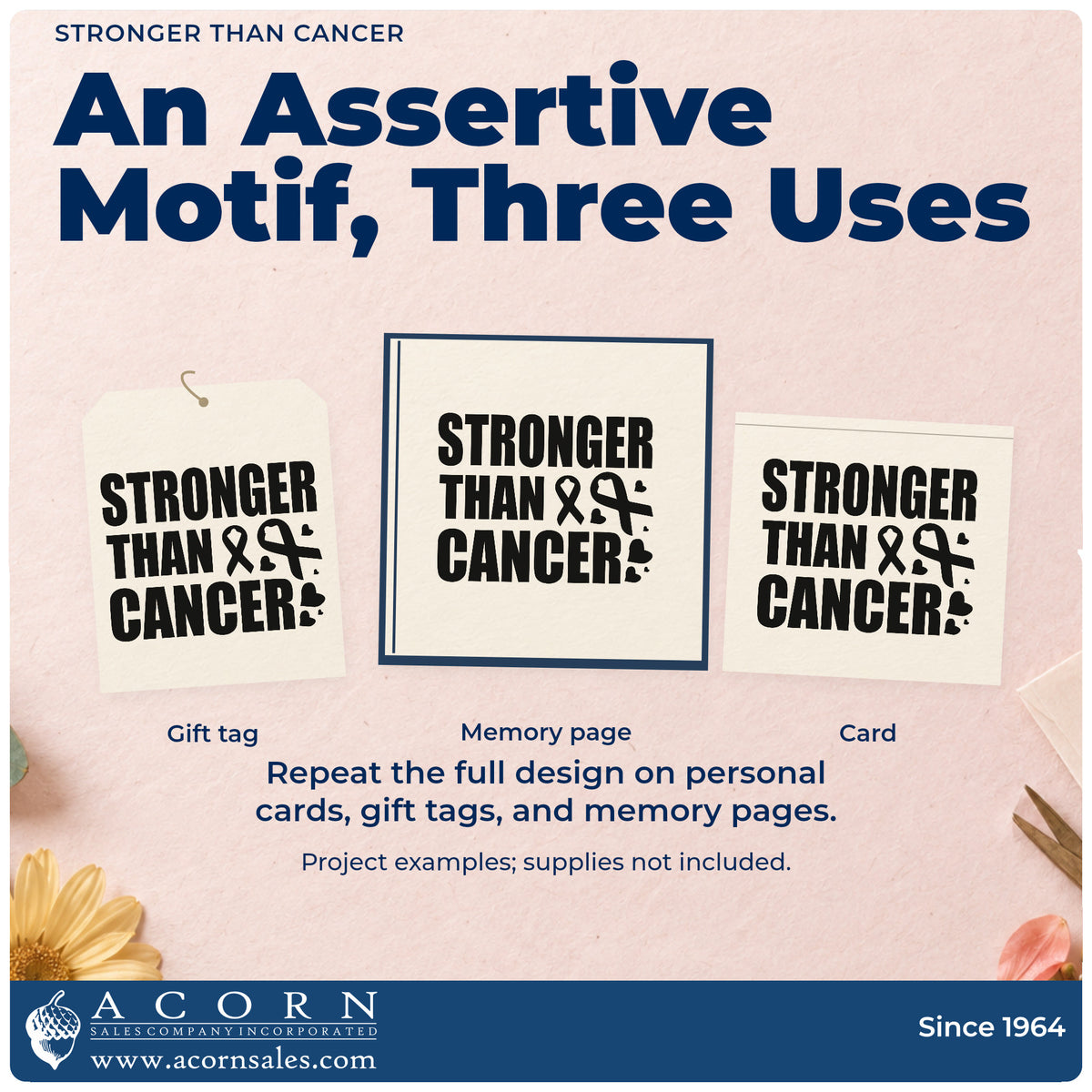 STRONGER THAN CANCER

An Assertive Motif, Three Uses

STRONGER THAN CANCER

STRONGER THAN CANCER

STRONGER THAN CANCER

Gift tag

Memory page

Card

Repeat the full design on personal cards, gift tags, and memory pages.

Project examples; supplies not included.

ACORN
SALES COMPANY INCORPORATED
www.acornsales.com

Since 1964