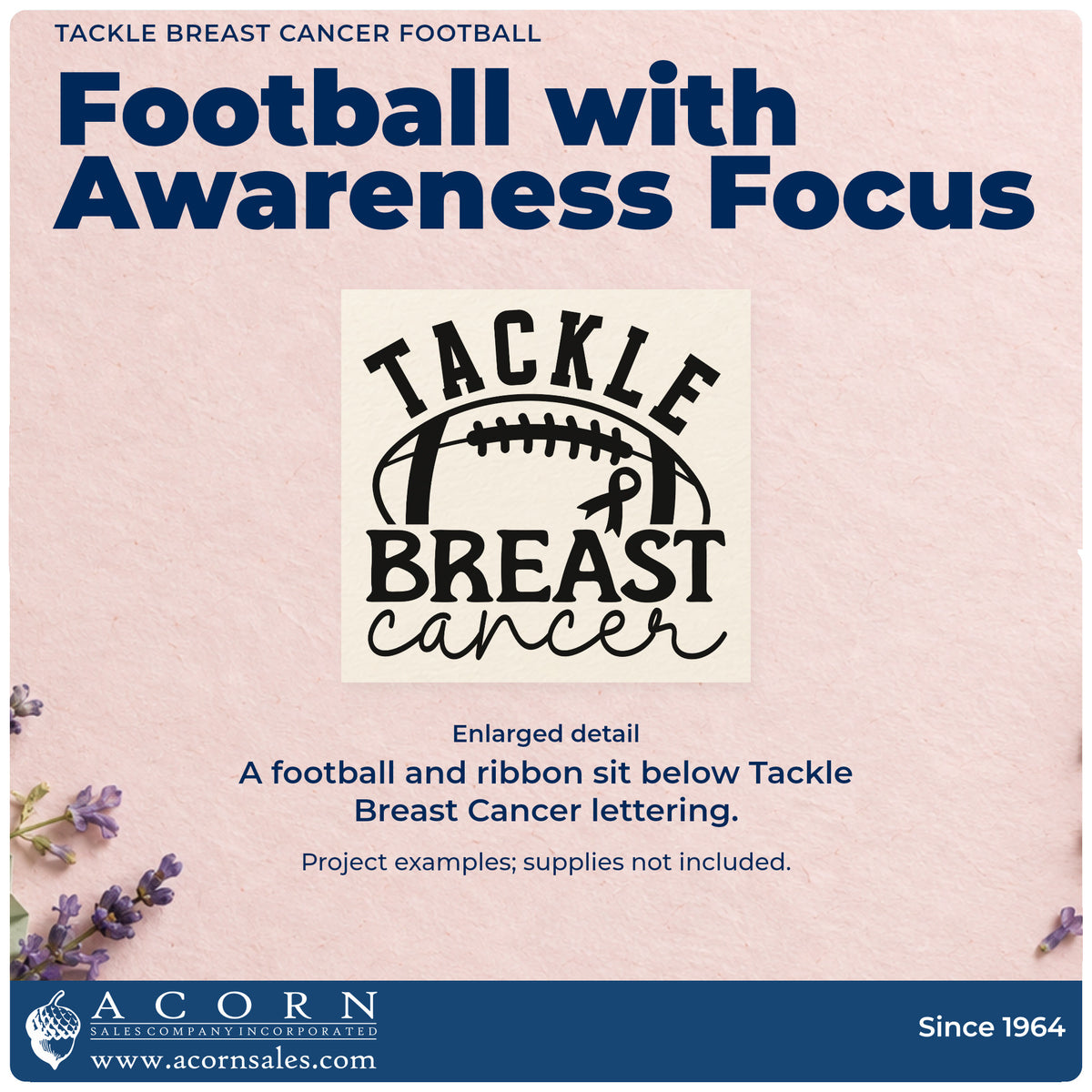 TACKLE BREAST CANCER FOOTBALL

Football with Awareness Focus

TACKLE
BREAST
cancer

Enlarged detail

A football and ribbon sit below Tackle Breast Cancer lettering.

Project examples; supplies not included.

ACORN
SALES COMPANY INCORPORATED
www.acornsales.com

Since 1964