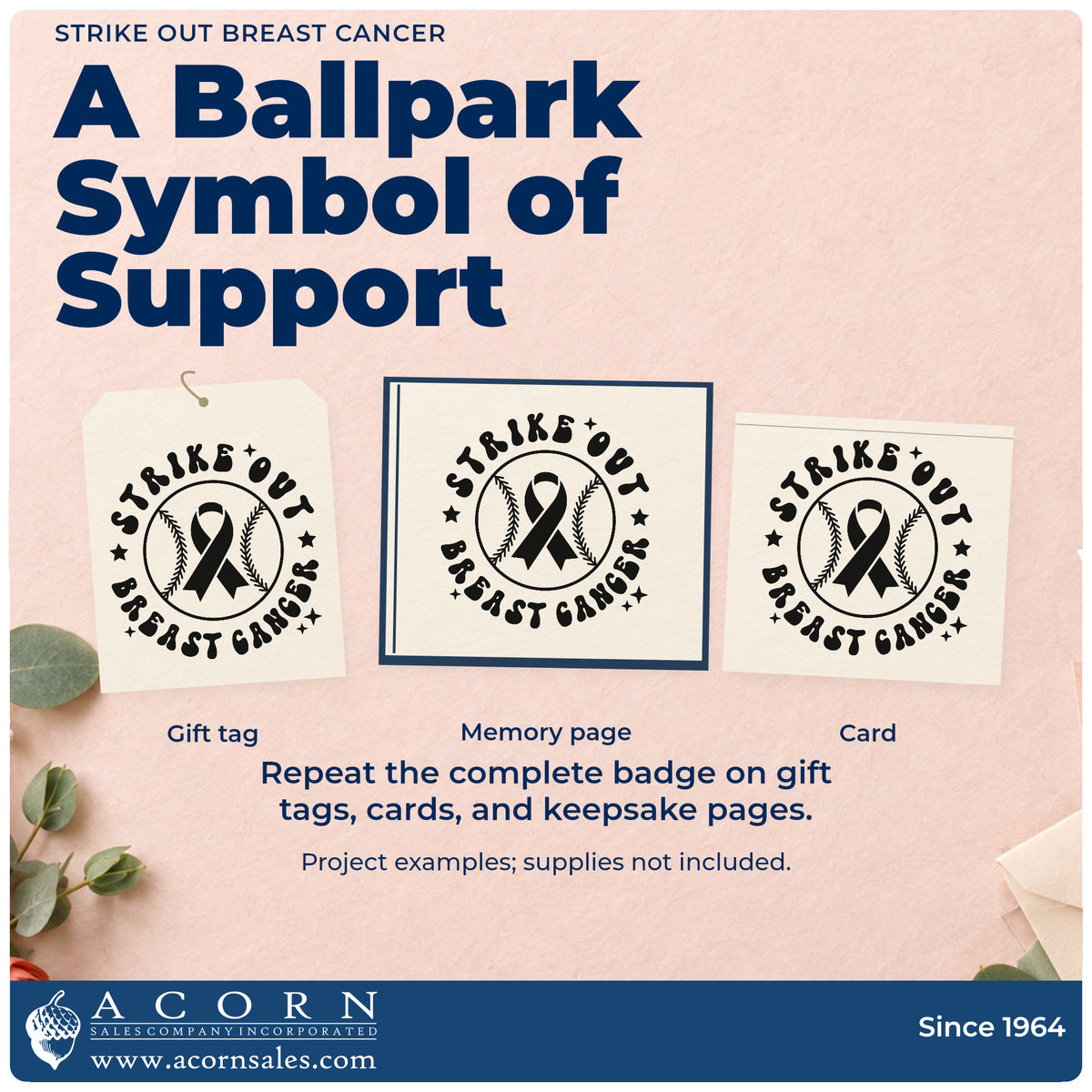 STRIKE OUT BREAST CANCER

A Ballpark Symbol of Support

STRIKE OUT BREAST CANCER

STRIKE OUT BREAST CANCER

STRIKE OUT BREAST CANCER

Gift tag

Memory page

Card

Repeat the complete badge on gift tags, cards, and keepsake pages.

Project examples; supplies not included.

ACORN
SALES COMPANY INCORPORATED
www.acornsales.com

Since 1964