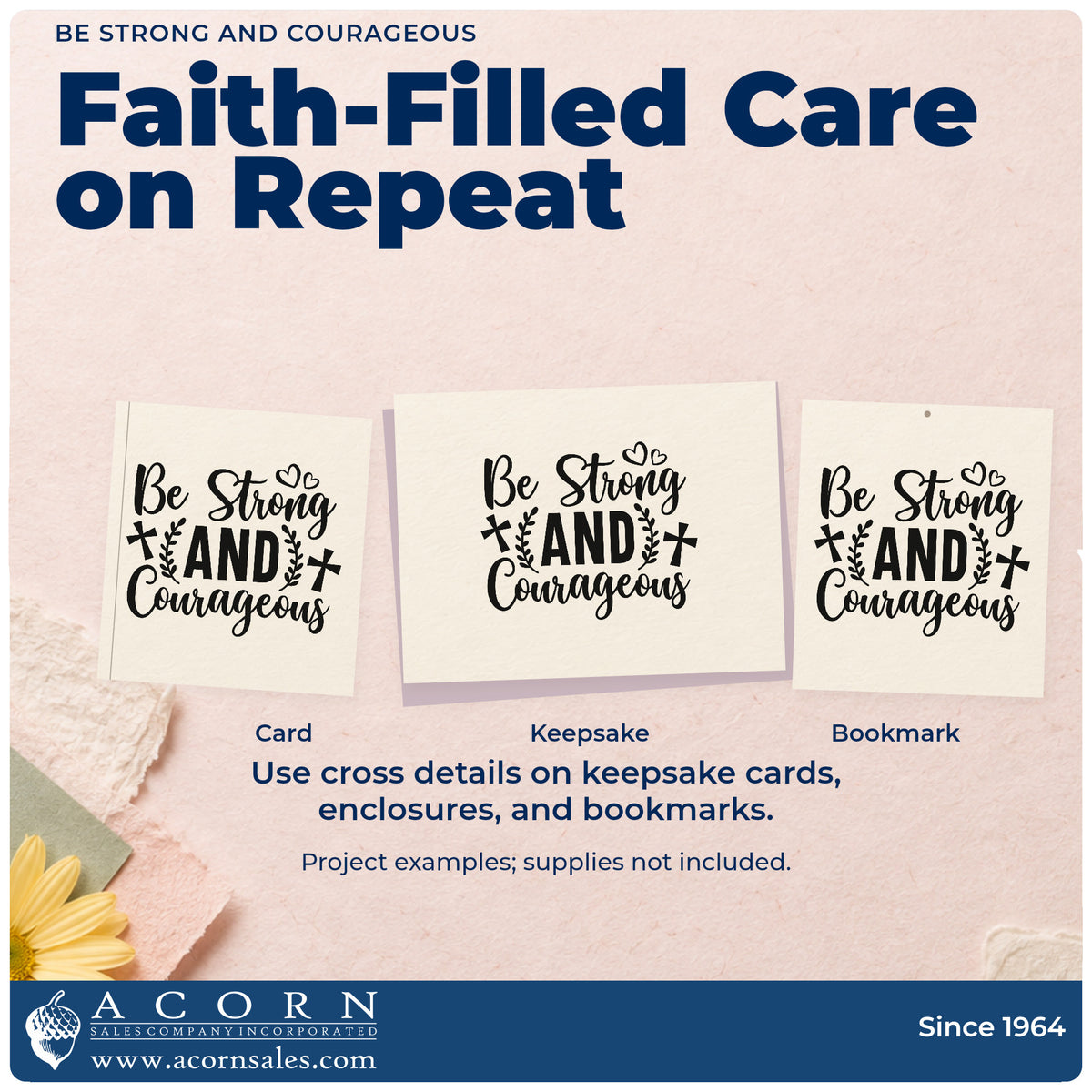 BE STRONG AND COURAGEOUS

Faith-Filled Care on Repeat

Be Strong AND Courageous

Be Strong AND Courageous

Be Strong AND Courageous

Card

Keepsake

Bookmark

Use cross details on keepsake cards, enclosures, and bookmarks.

Project examples; supplies not included.

ACORN
SALES COMPANY INCORPORATED
www.acornsales.com

Since 1964