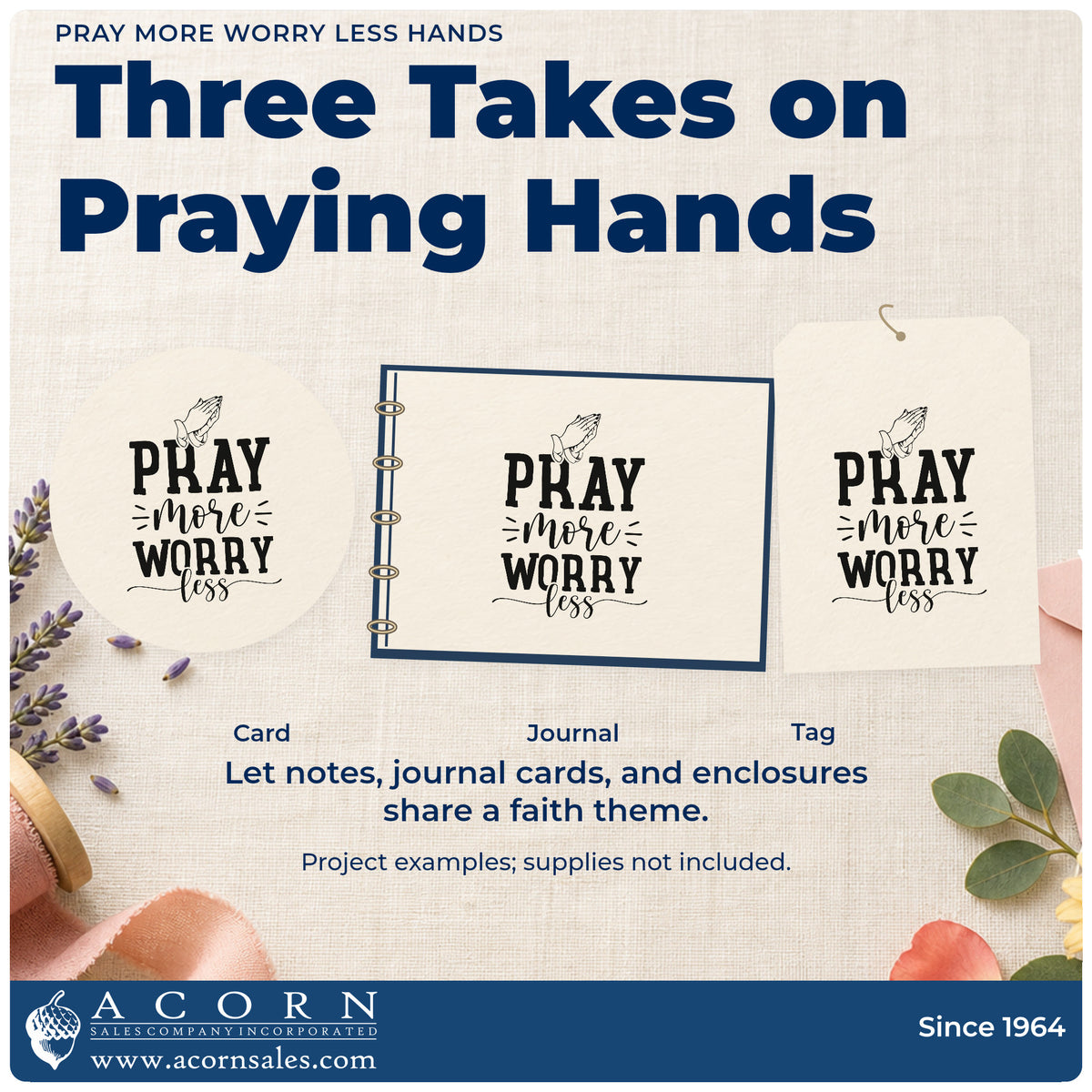 PRAY MORE WORRY LESS HANDS

Three Takes on Praying Hands

PRAY more WORRY less

PRAY more WORRY less

PRAY more WORRY less

Card

Journal

Tag

Let notes, journal cards, and enclosures share a faith theme.

Project examples; supplies not included.

ACORN
SALES COMPANY INCORPORATED
www.acornsales.com

Since 1964