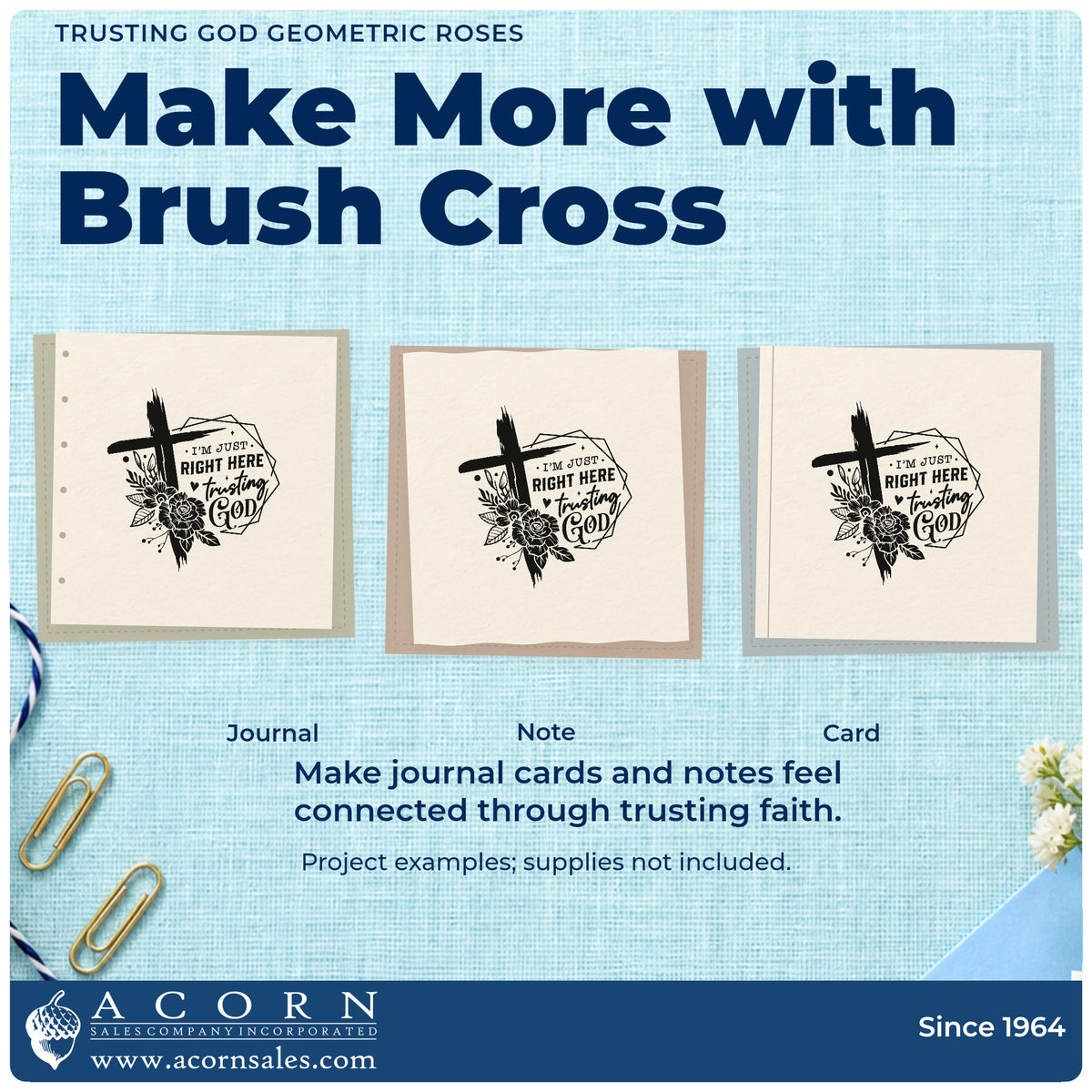 TRUSTING GOD GEOMETRIC ROSES

Make More with Brush Cross

I'M JUST RIGHT HERE trusting GOD

I'M JUST RIGHT HERE trusting GOD

I'M JUST RIGHT HERE trusting GOD

Journal

Note

Card

Make journal cards and notes feel connected through trusting faith.

Project examples; supplies not included.

ACORN
SALES COMPANY INCORPORATED
www.acornsales.com

Since 1964