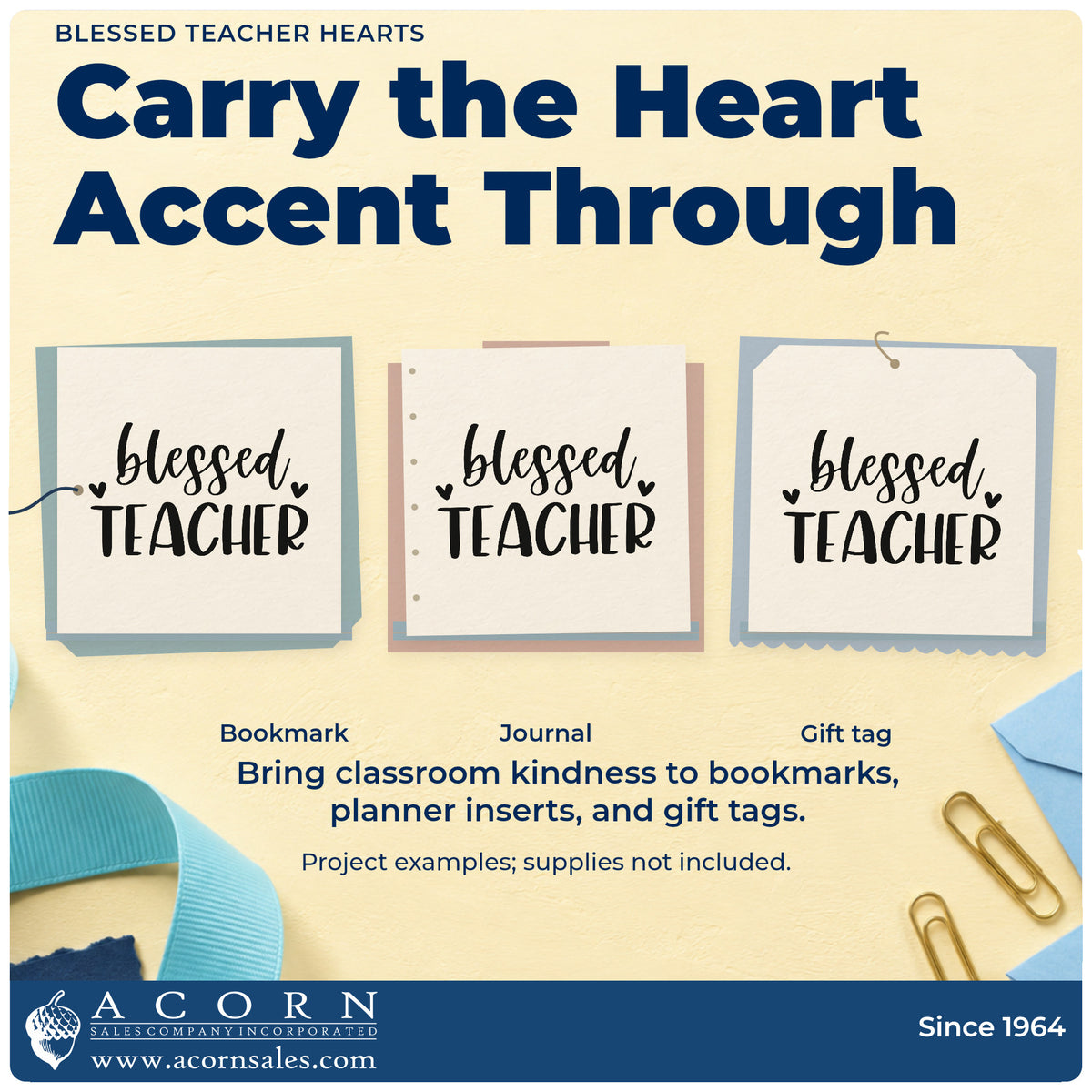 BLESSED TEACHER HEARTS

Carry the Heart Accent Through

blessed
TEACHER

blessed
TEACHER

blessed
TEACHER

Bookmark

Journal

Gift tag

Bring classroom kindness to bookmarks, planner inserts, and gift tags.

Project examples; supplies not included.

ACORN
SALES COMPANY INCORPORATED
www.acornsales.com

Since 1964