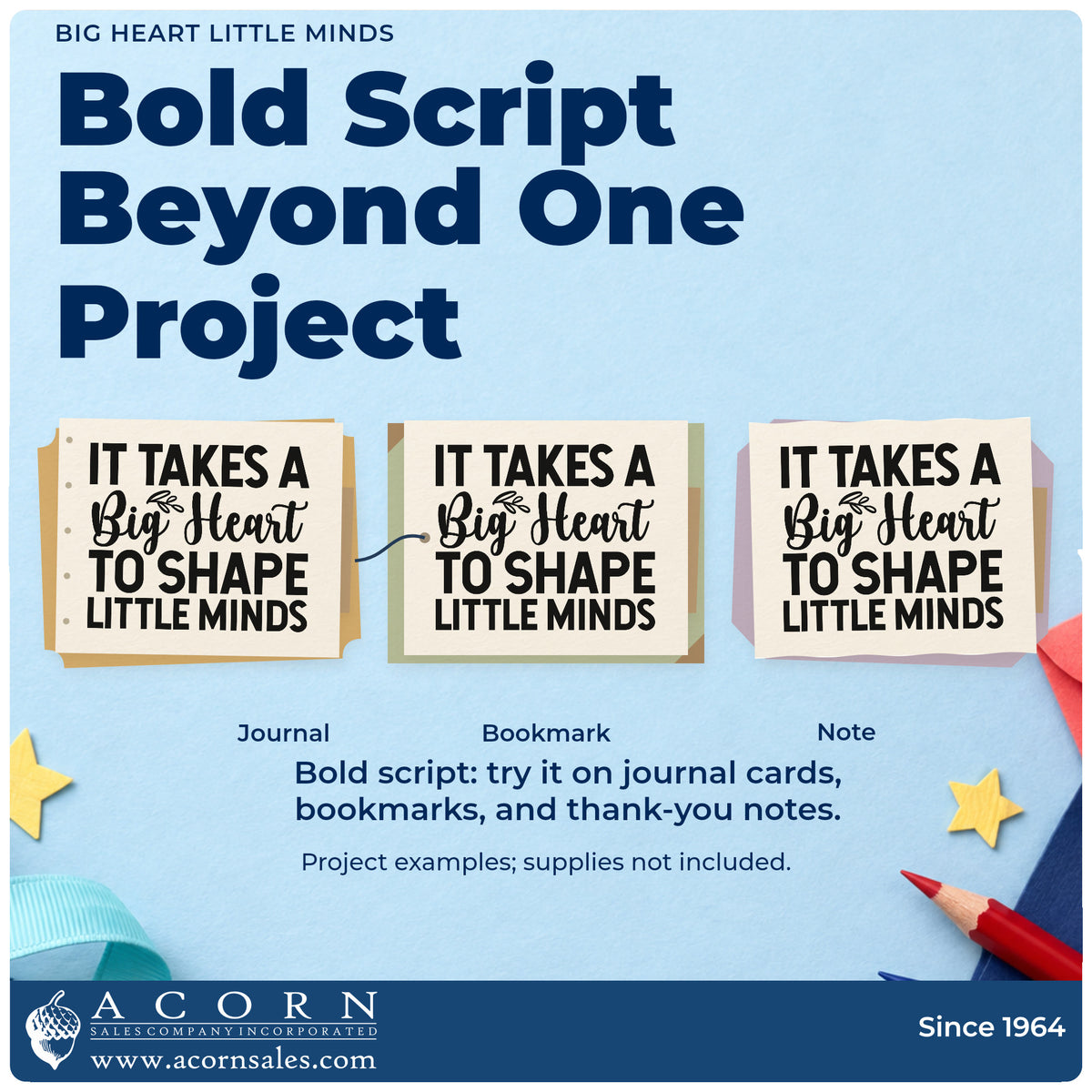 BIG HEART LITTLE MINDS

Bold Script Beyond One Project

IT TAKES A Big Heart TO SHAPE LITTLE MINDS

IT TAKES A Big Heart TO SHAPE LITTLE MINDS

IT TAKES A Big Heart TO SHAPE LITTLE MINDS

Journal

Bookmark

Note

Bold script: try it on journal cards, bookmarks, and thank-you notes.

Project examples; supplies not included.

ACORN
SALES COMPANY INCORPORATED
www.acornsales.com

Since 1964