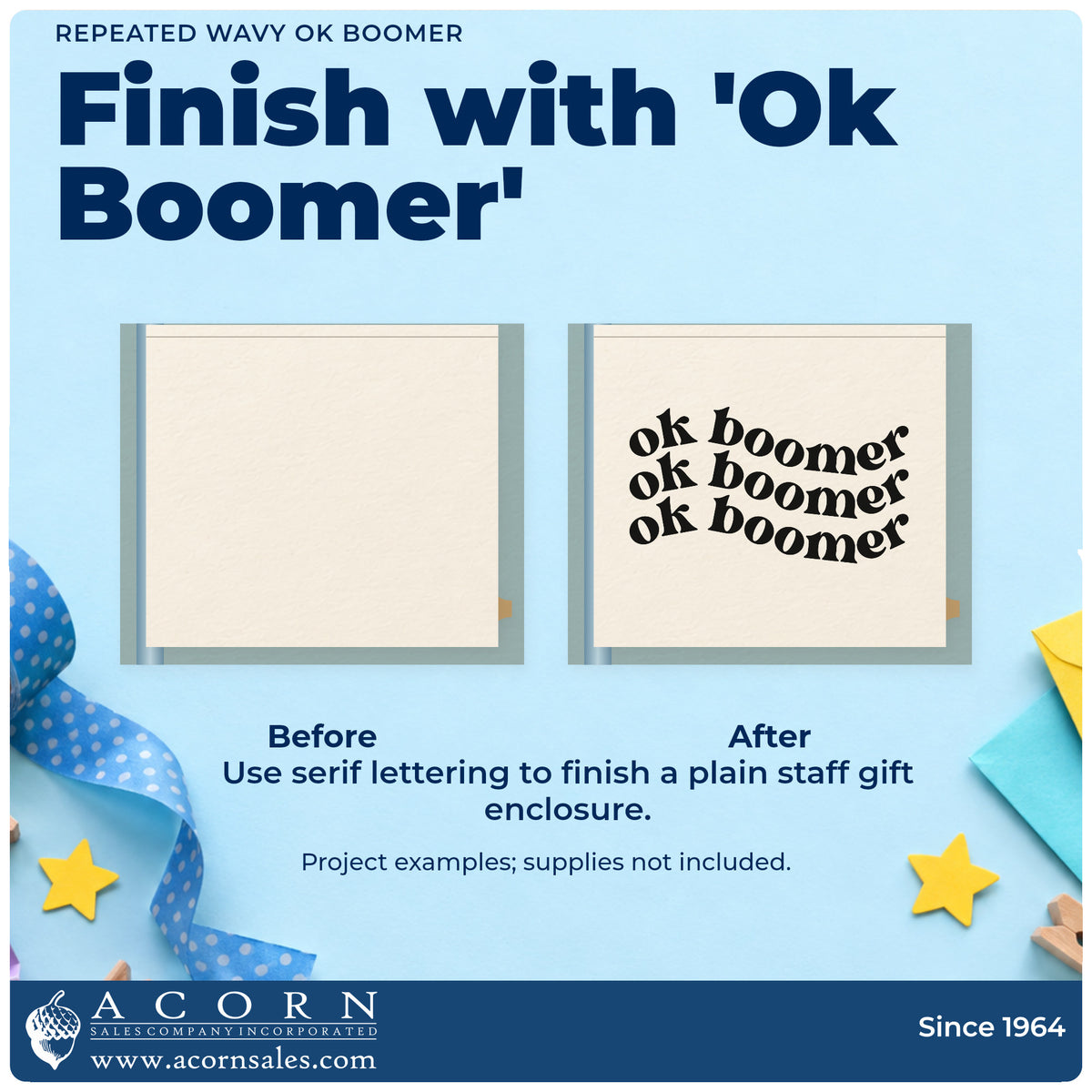 REPEATED WAVY OK BOOMER

Finish with 'Ok Boomer'

ok boomer
ok boomer
ok boomer

Before

After

Use serif lettering to finish a plain staff gift enclosure.

Project examples; supplies not included.

ACORN
SALES COMPANY INCORPORATED
www.acornsales.com

Since 1964