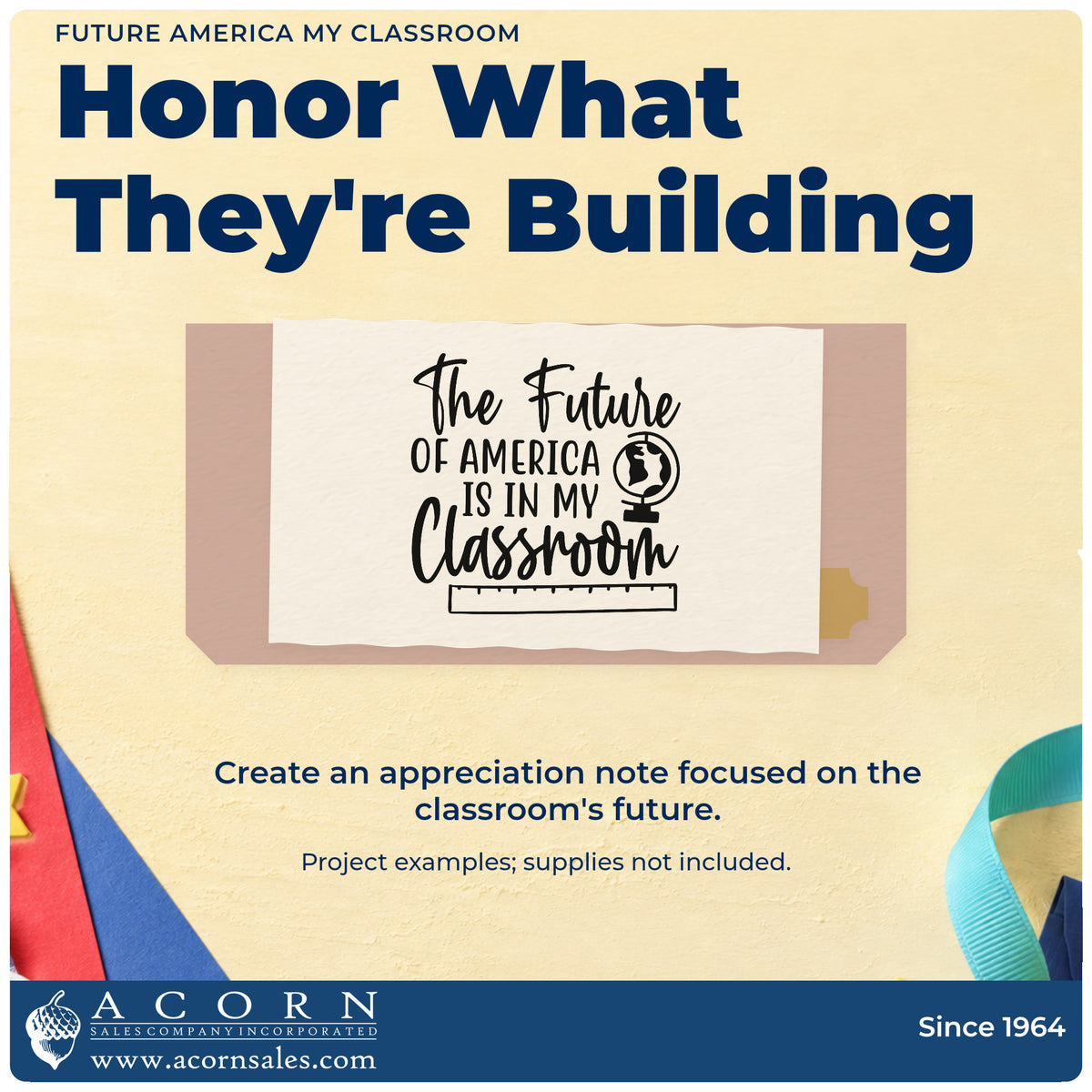 FUTURE AMERICA MY CLASSROOM

Honor What They're Building

The Future OF AMERICA IS IN MY Classroom

Create an appreciation note focused on the classroom's future.

Project examples; supplies not included.

ACORN
SALES COMPANY INCORPORATED
www.acornsales.com

Since 1964