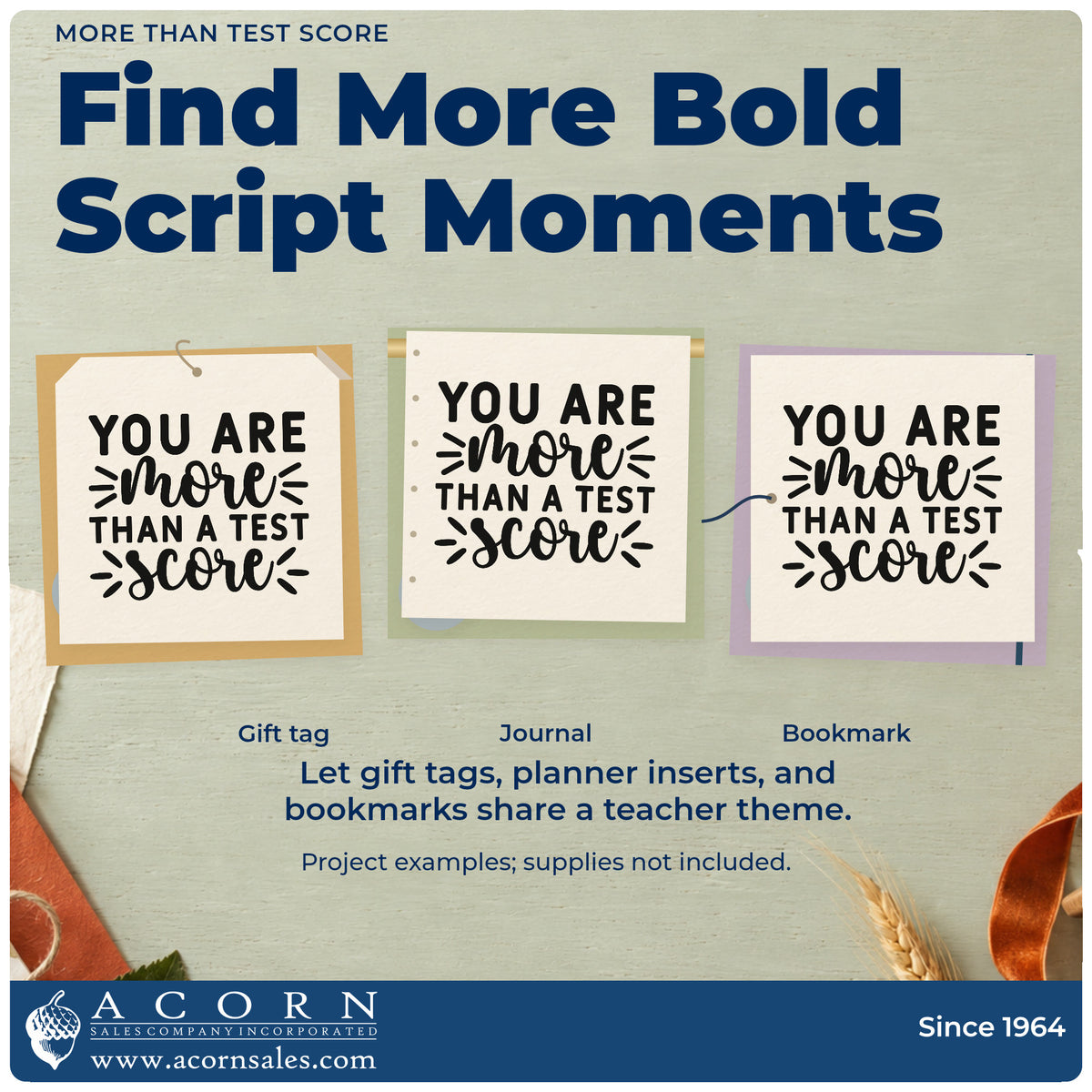 MORE THAN TEST SCORE

Find More Bold Script Moments

YOU ARE more THAN A TEST score

YOU ARE more THAN A TEST score

YOU ARE more THAN A TEST score

Gift tag

Journal

Bookmark

Let gift tags, planner inserts, and bookmarks share a teacher theme.

Project examples; supplies not included.

ACORN
SALES COMPANY INCORPORATED
www.acornsales.com

Since 1964