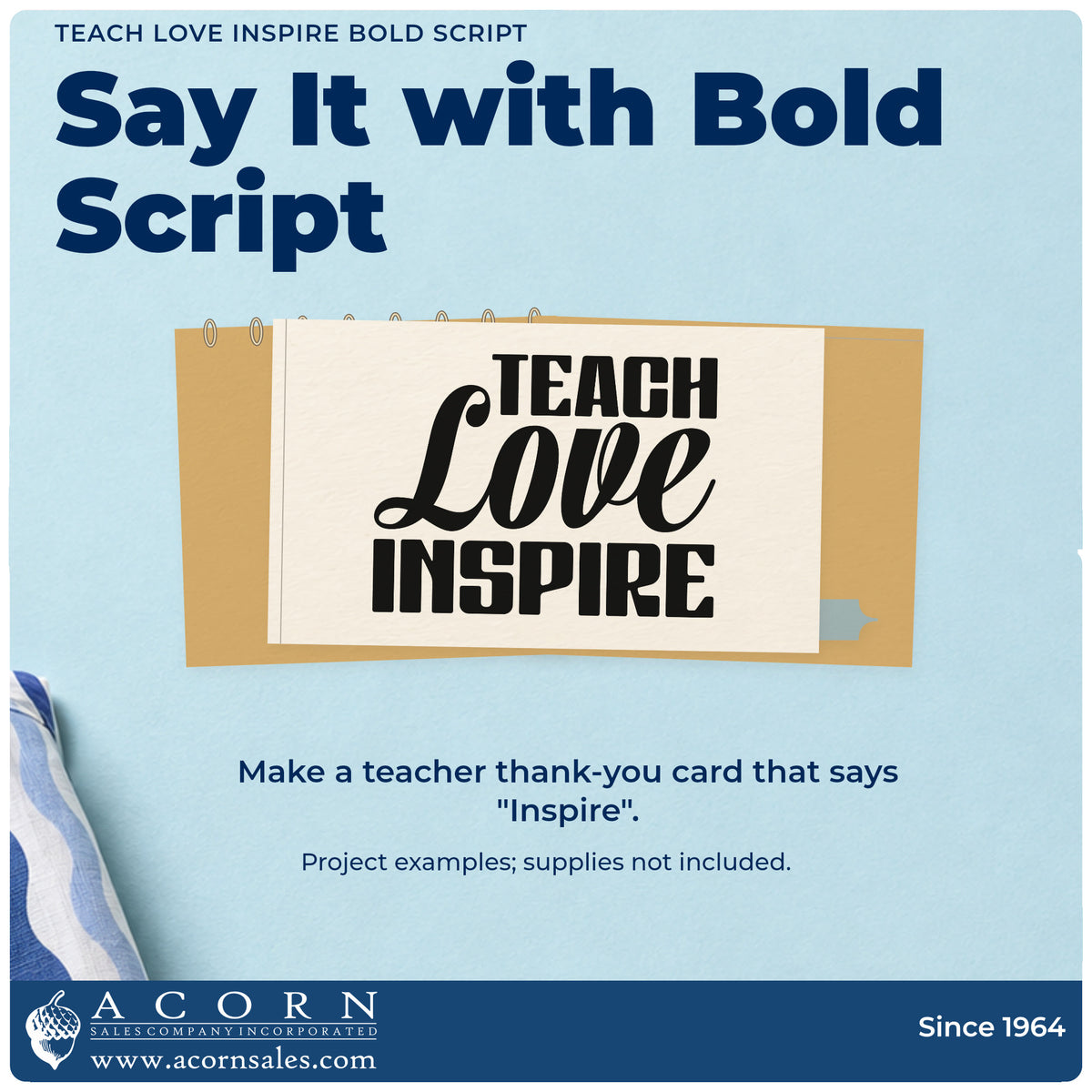 TEACH LOVE INSPIRE BOLD SCRIPT

Say It with Bold Script

TEACH
Love
INSPIRE

Make a teacher thank-you card that says "Inspire".

Project examples; supplies not included.

ACORN
SALES COMPANY INCORPORATED
www.acornsales.com

Since 1964