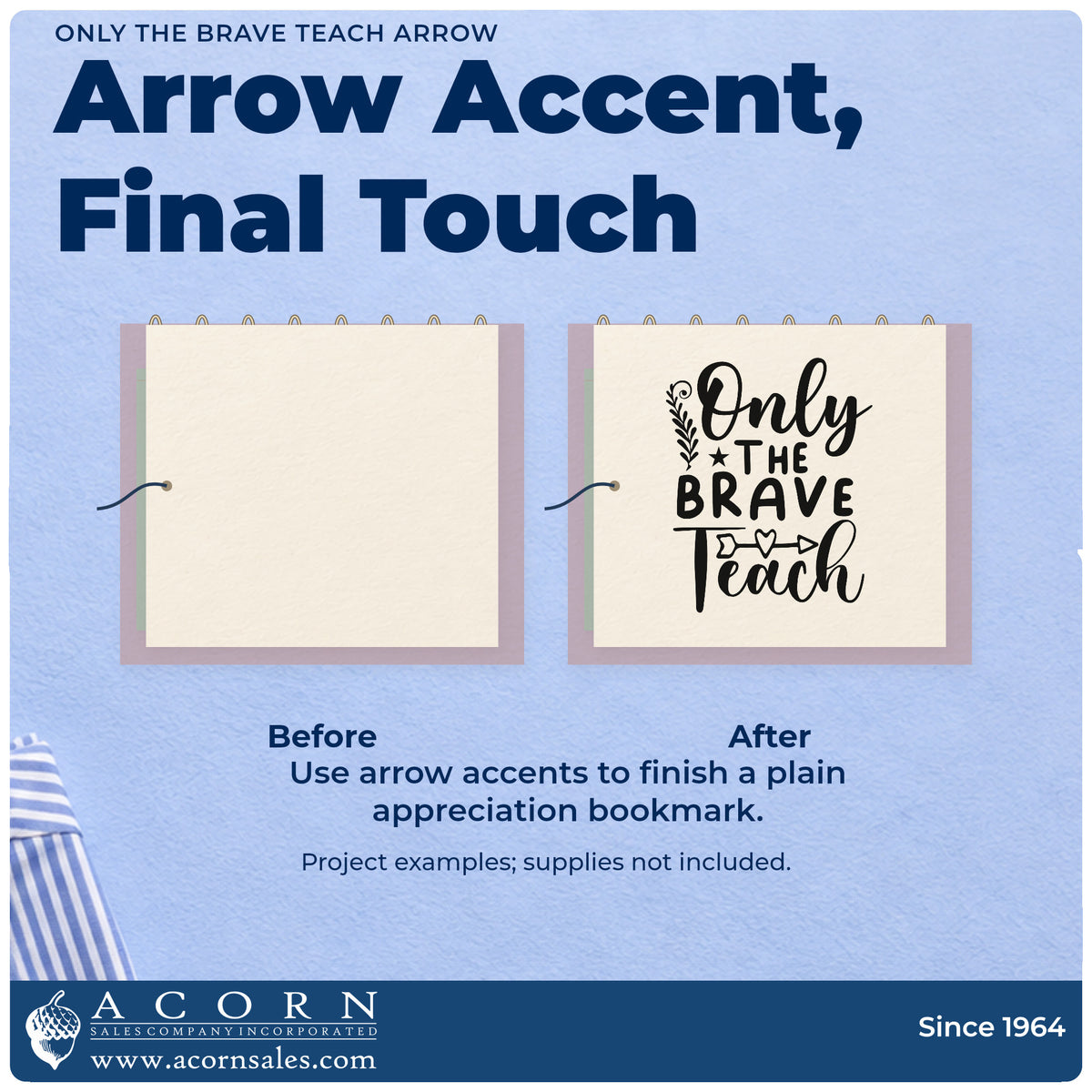 ONLY THE BRAVE TEACH ARROW

Arrow Accent, Final Touch

Only THE BRAVE Teach

Before

After

Use arrow accents to finish a plain appreciation bookmark.

Project examples; supplies not included.

ACORN
SALES COMPANY INCORPORATED
www.acornsales.com

Since 1964