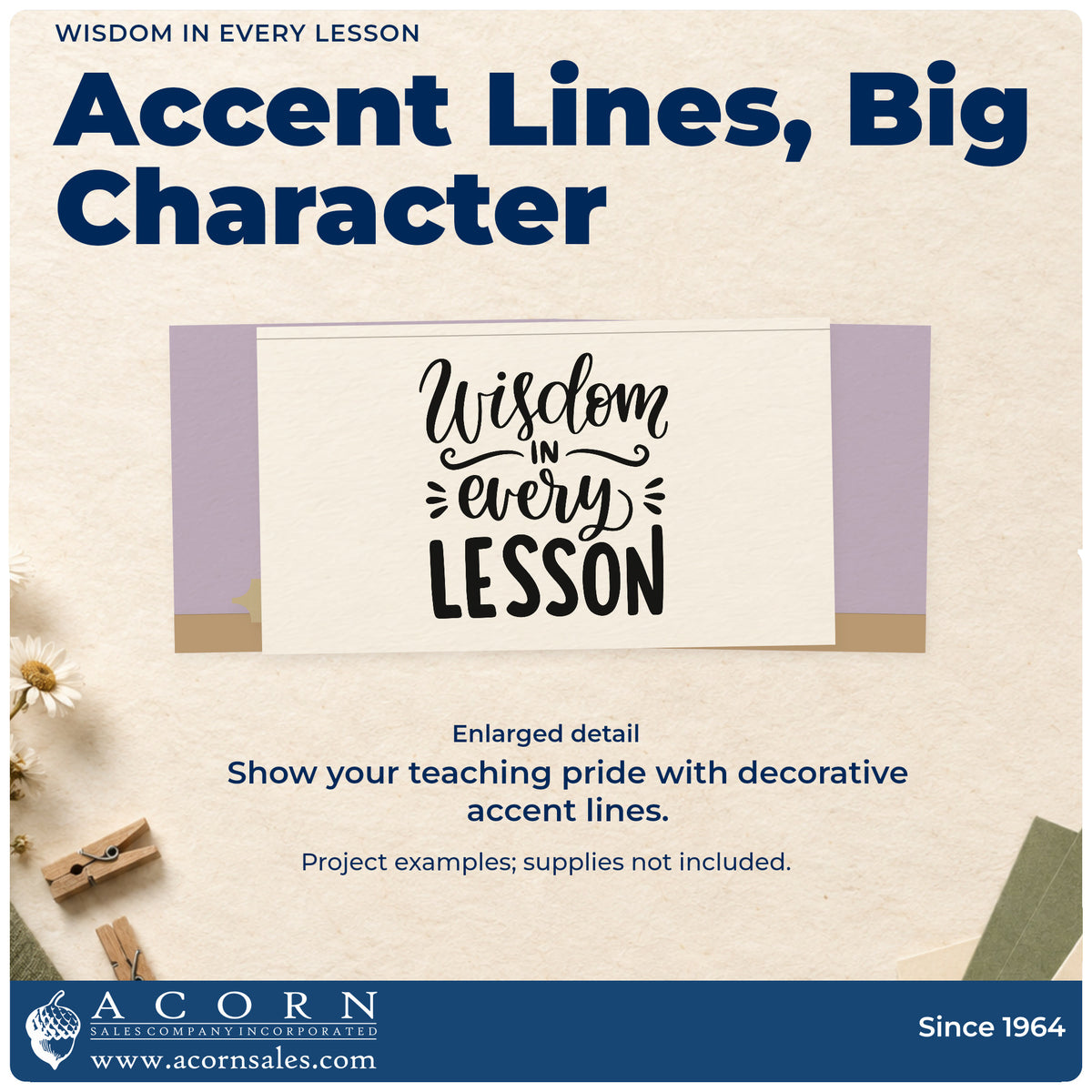 WISDOM IN EVERY LESSON

Accent Lines, Big Character

Wisdom
IN
every
LESSON

Enlarged detail

Show your teaching pride with decorative accent lines.

Project examples; supplies not included.

ACORN
SALES COMPANY INCORPORATED
www.acornsales.com

Since 1964