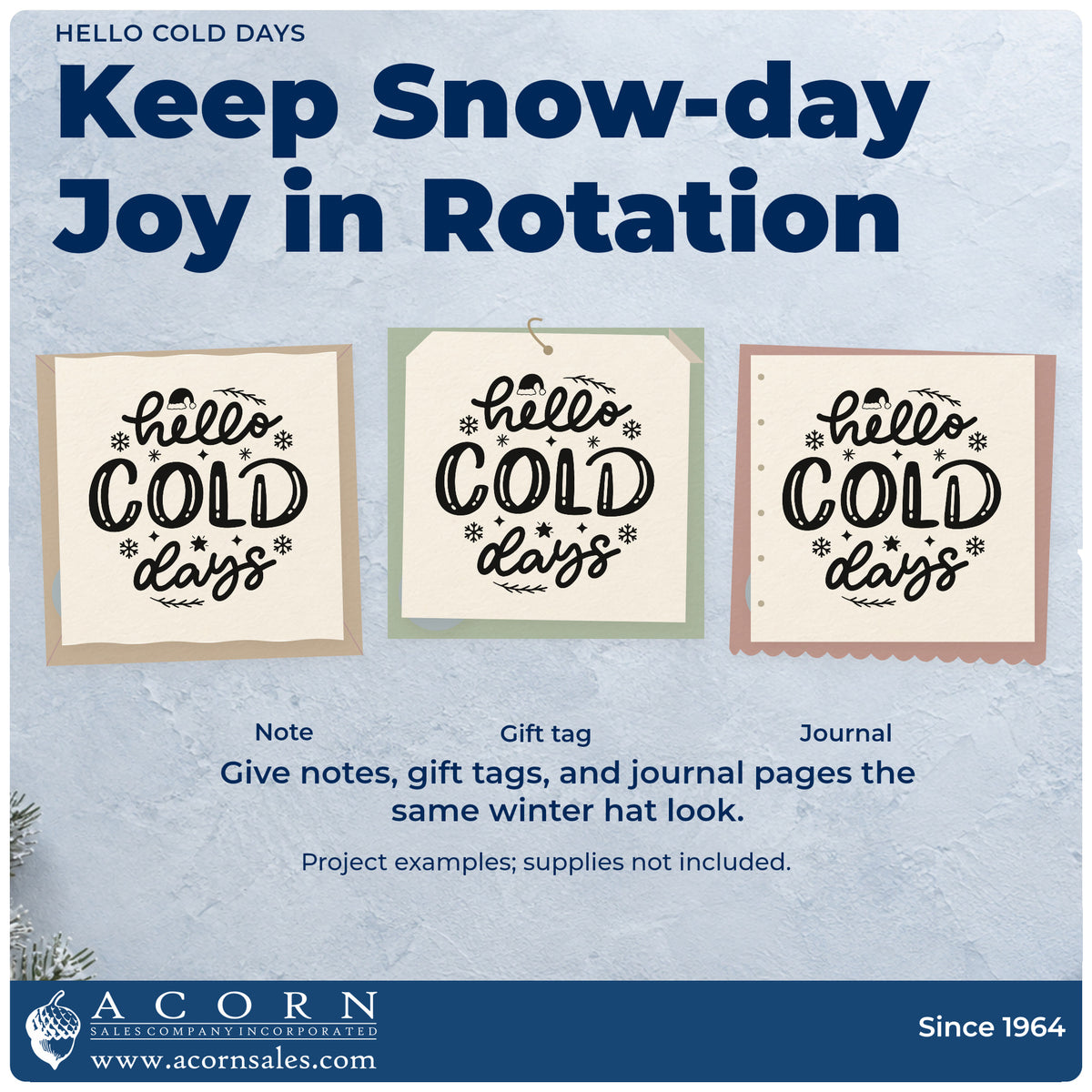 HELLO COLD DAYS

Keep Snow-day Joy in Rotation

hello COLD days

hello COLD days

hello COLD days

Note

Gift tag

Journal

Give notes, gift tags, and journal pages the same winter hat look.

Project examples; supplies not included.

ACORN
SALES COMPANY INCORPORATED
www.acornsales.com

Since 1964