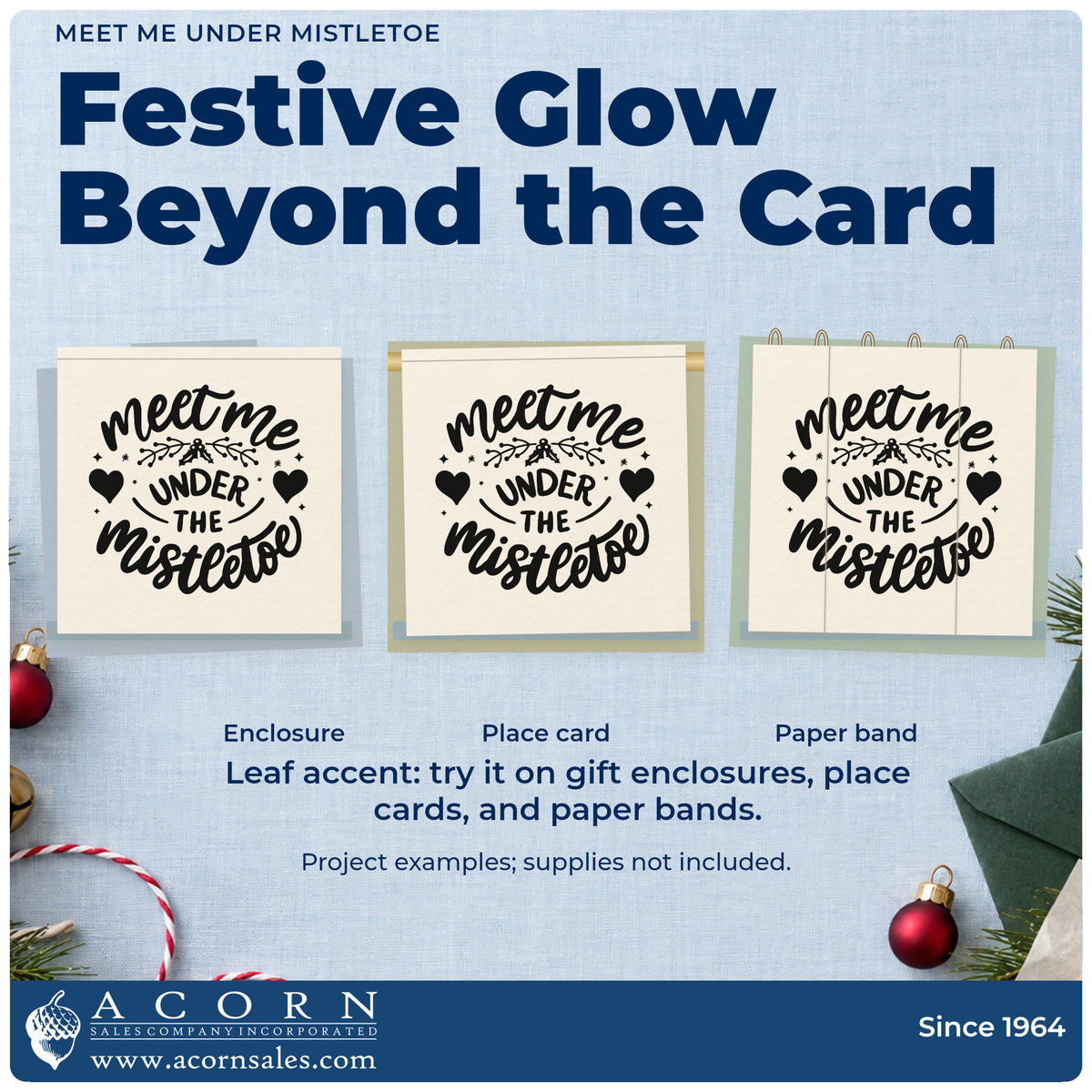 MEET ME UNDER MISTLETOE

Festive Glow Beyond the Card

meet me UNDER THE mistletoe

meet me UNDER THE mistletoe

meet me UNDER THE mistletoe

Enclosure

Place card

Paper band

Leaf accent: try it on gift enclosures, place cards, and paper bands.

Project examples; supplies not included.

ACORN
SALES COMPANY INCORPORATED
www.acornsales.com

Since 1964