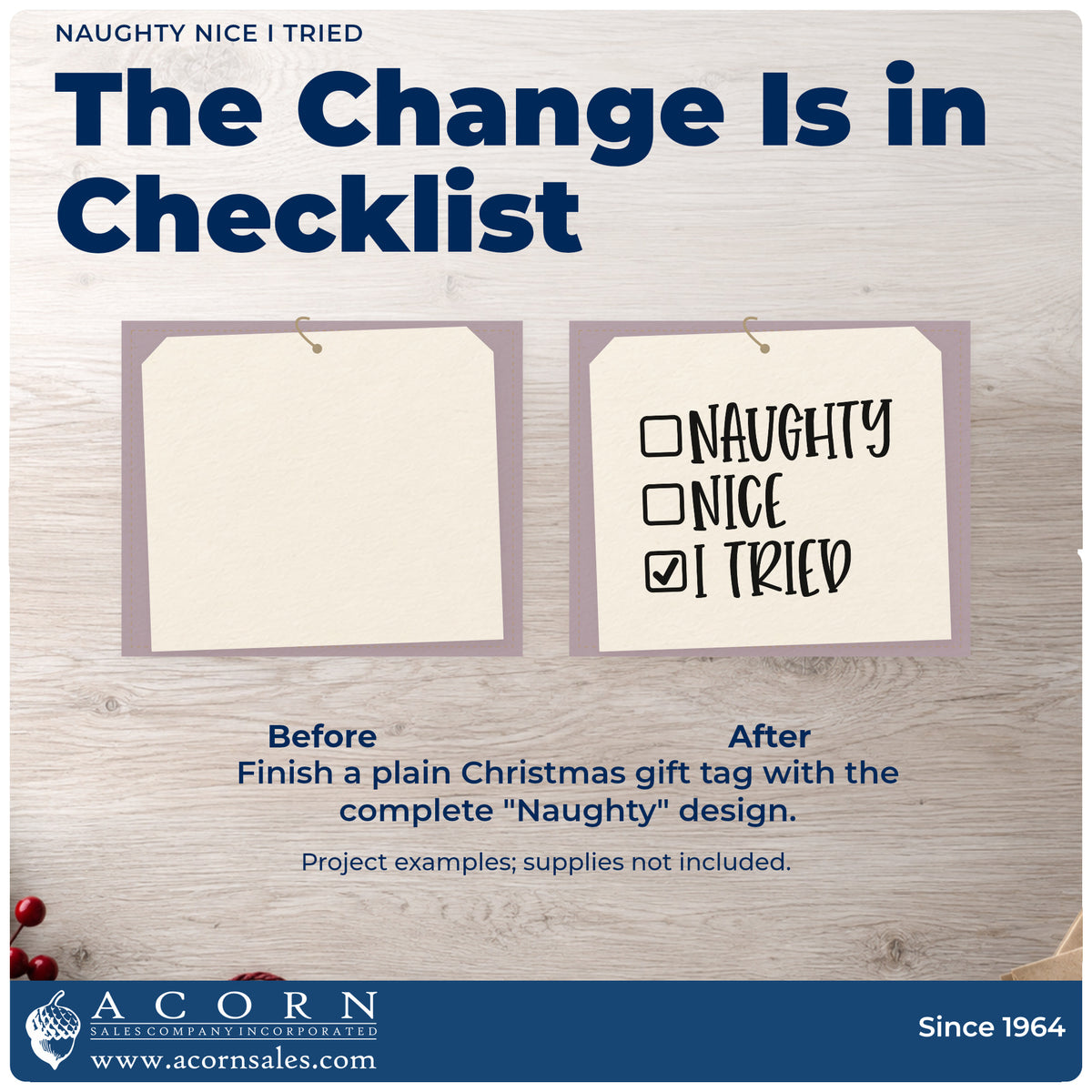 NAUGHTY NICE I TRIED

The Change Is in Checklist

☐ NAUGHTY
☐ NICE
☑ I TRIED

Before

After

Finish a plain Christmas gift tag with the complete "Naughty" design.

Project examples; supplies not included.

ACORN
SALES COMPANY INCORPORATED
www.acornsales.com

Since 1964