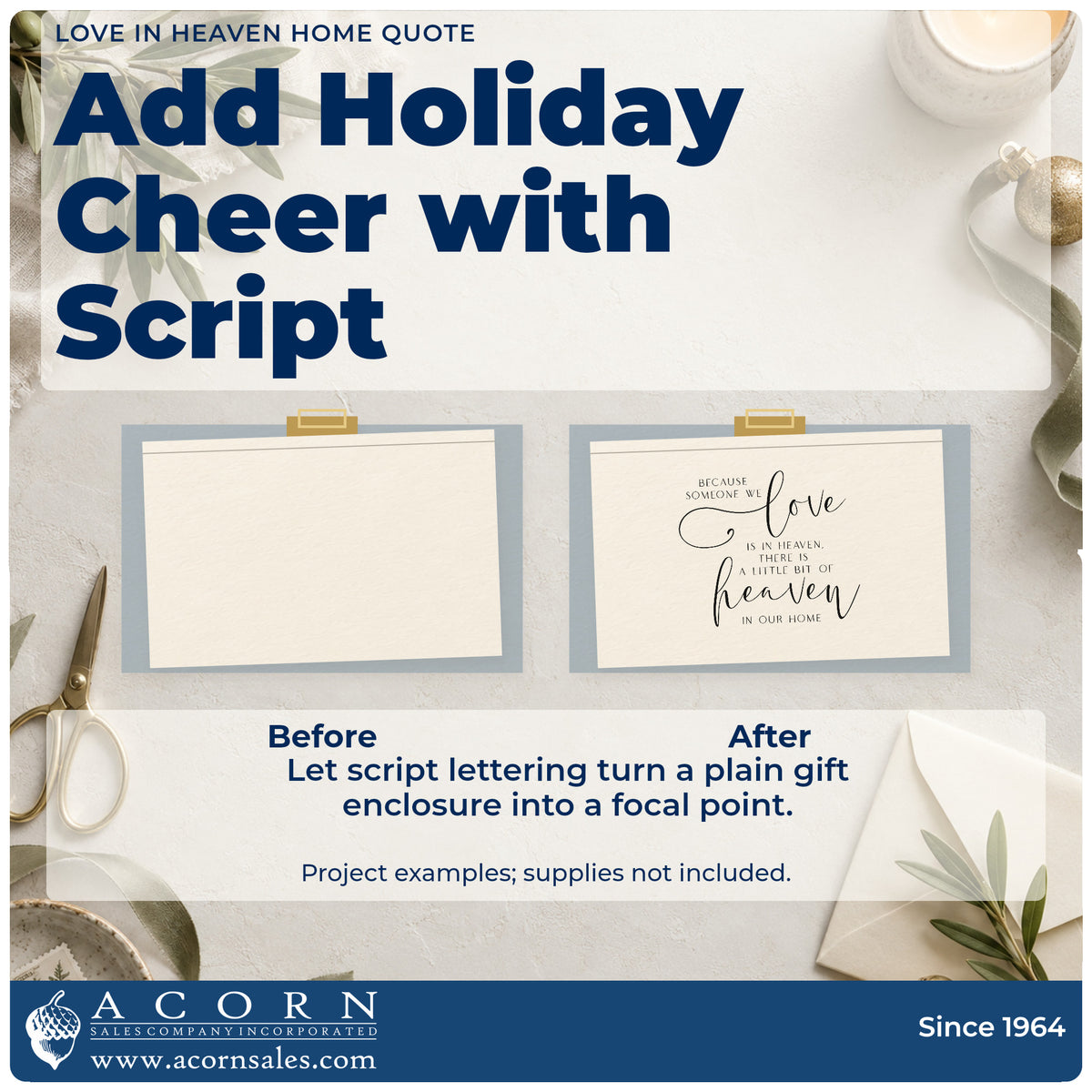 LOVE IN HEAVEN HOME QUOTE

Add Holiday Cheer with Script

BECAUSE SOMEONE WE love IS IN HEAVEN, THERE IS A LITTLE BIT OF heaven IN OUR HOME

Before After

Let script lettering turn a plain gift enclosure into a focal point.

Project examples; supplies not included.

ACORN
SALES COMPANY INCORPORATED
www.acornsales.com

Since 1964