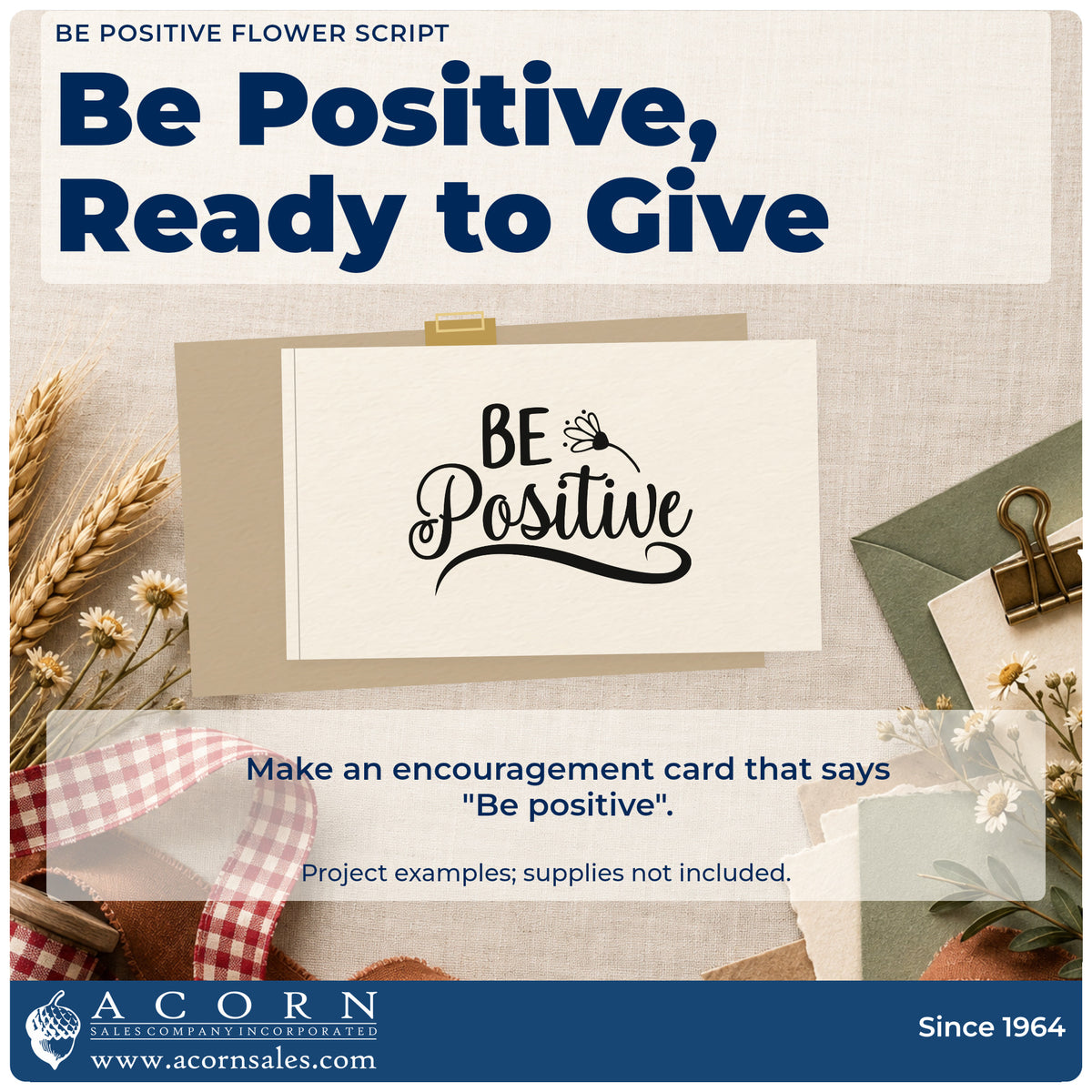 BE POSITIVE FLOWER SCRIPT

Be Positive, Ready to Give

BE Positive

Make an encouragement card that says "Be positive".

Project examples; supplies not included.

ACORN
SALES COMPANY INCORPORATED
www.acornsales.com

Since 1964