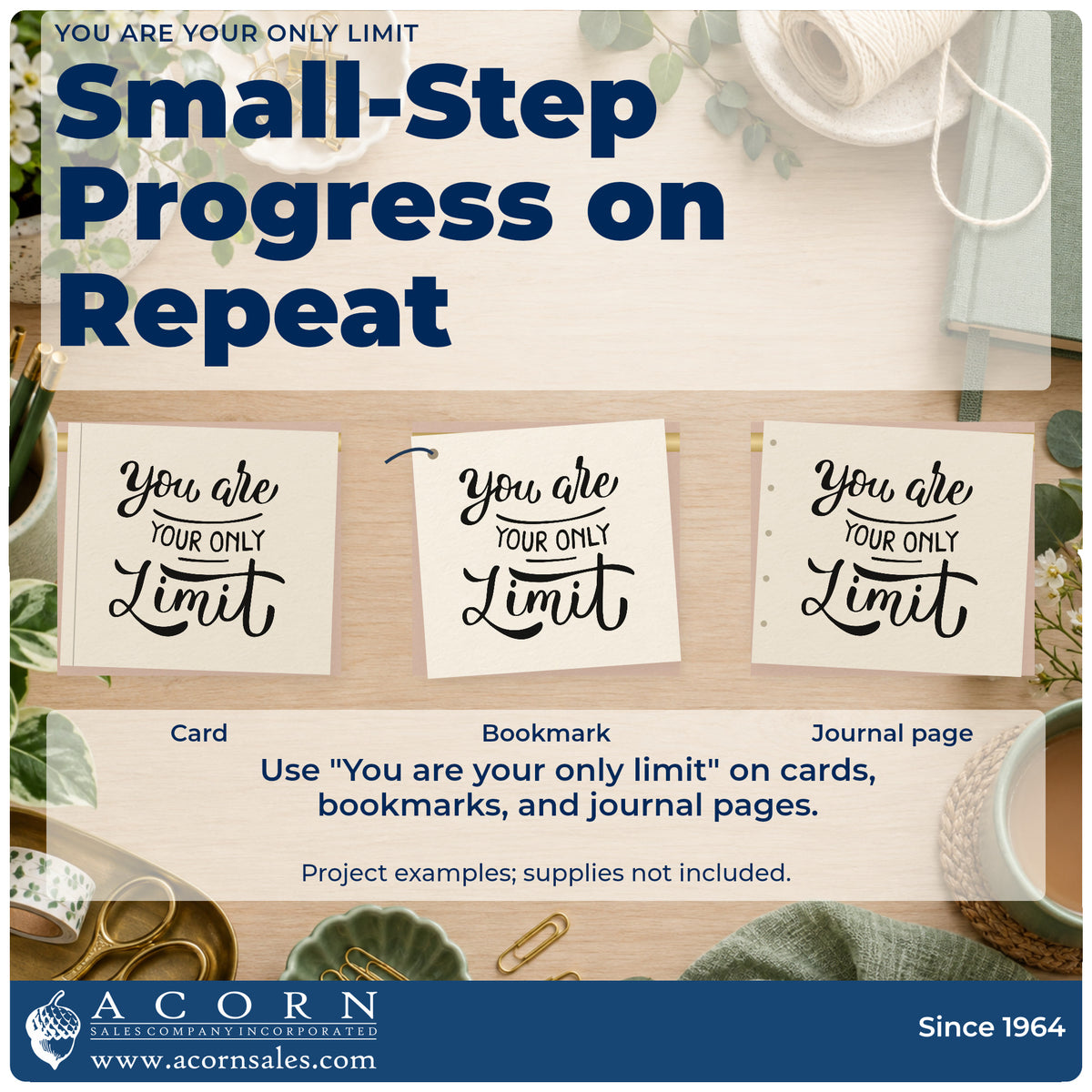 YOU ARE YOUR ONLY LIMIT

Small-Step Progress on Repeat

You are
YOUR ONLY
Limit

You are
YOUR ONLY
Limit

You are
YOUR ONLY
Limit

Card

Bookmark

Journal page

Use "You are your only limit" on cards, bookmarks, and journal pages.

Project examples; supplies not included.

ACORN
SALES COMPANY INCORPORATED
www.acornsales.com

Since 1964