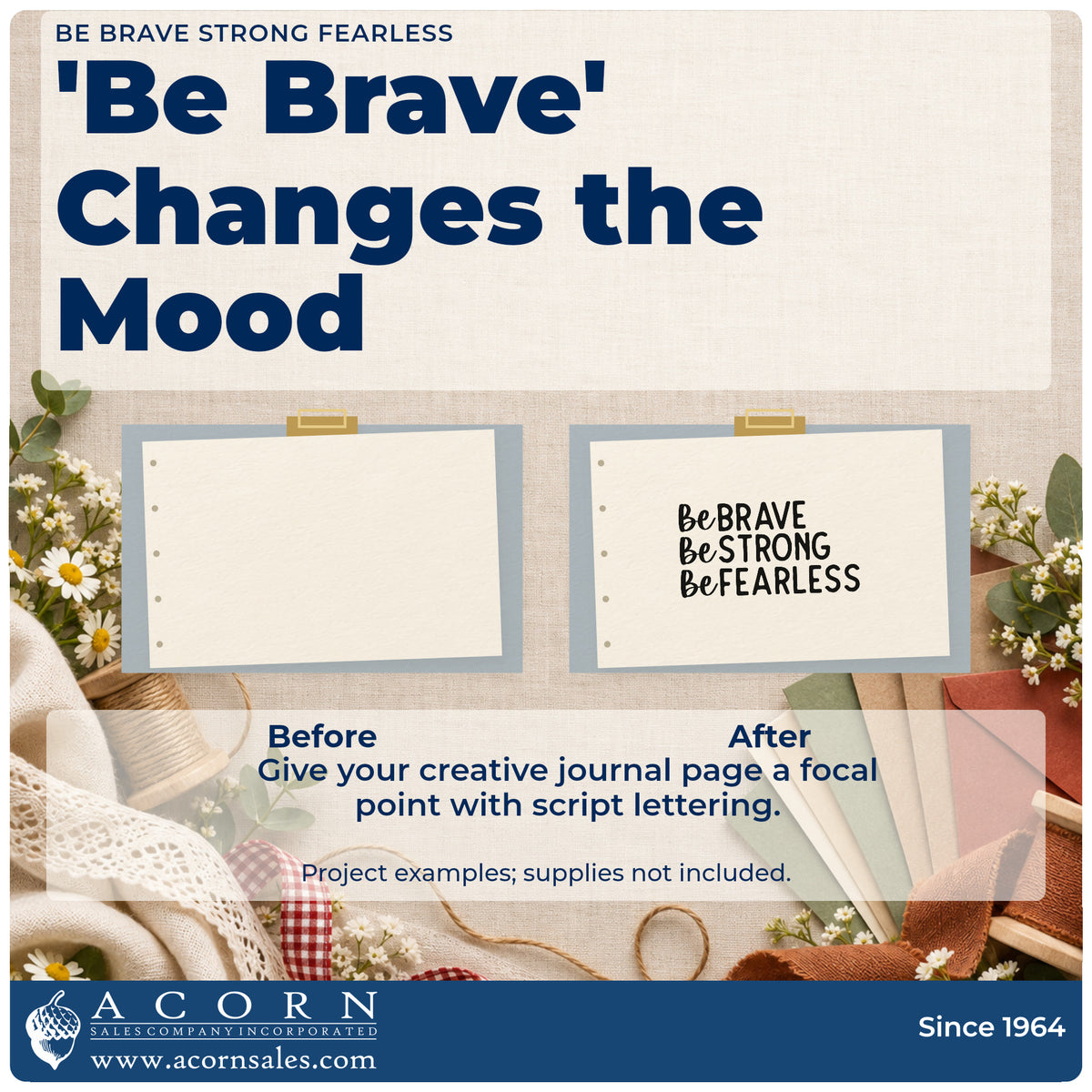 BE BRAVE STRONG FEARLESS

'Be Brave' Changes the Mood

Be BRAVE
Be STRONG
Be FEARLESS

Before After

Give your creative journal page a focal point with script lettering.

Project examples; supplies not included.

ACORN
SALES COMPANY INCORPORATED
www.acornsales.com

Since 1964