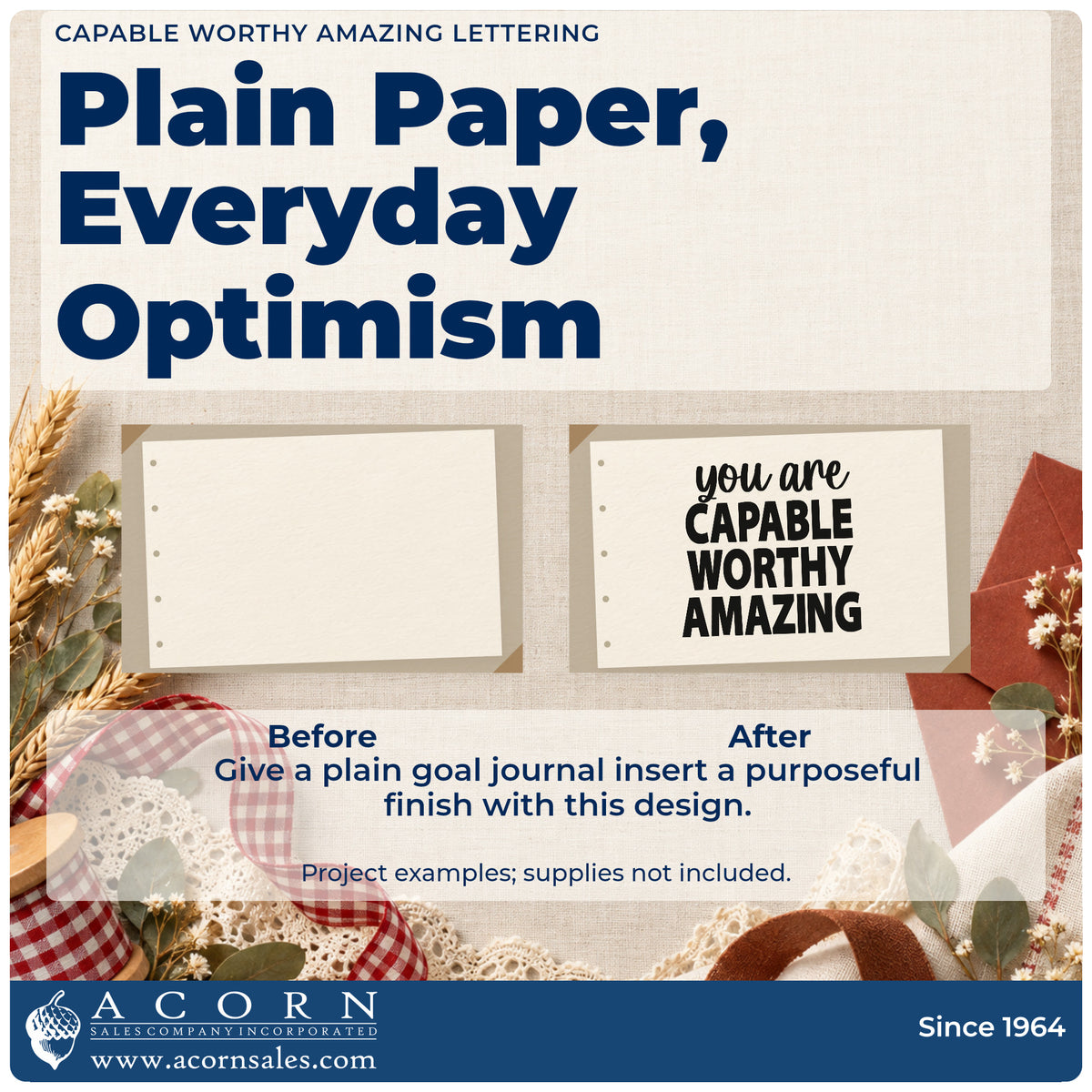 CAPABLE WORTHY AMAZING LETTERING

Plain Paper, Everyday Optimism

you are
CAPABLE
WORTHY
AMAZING

Before

After

Give a plain goal journal insert a purposeful finish with this design.

Project examples; supplies not included.

ACORN
SALES COMPANY INCORPORATED
www.acornsales.com

Since 1964