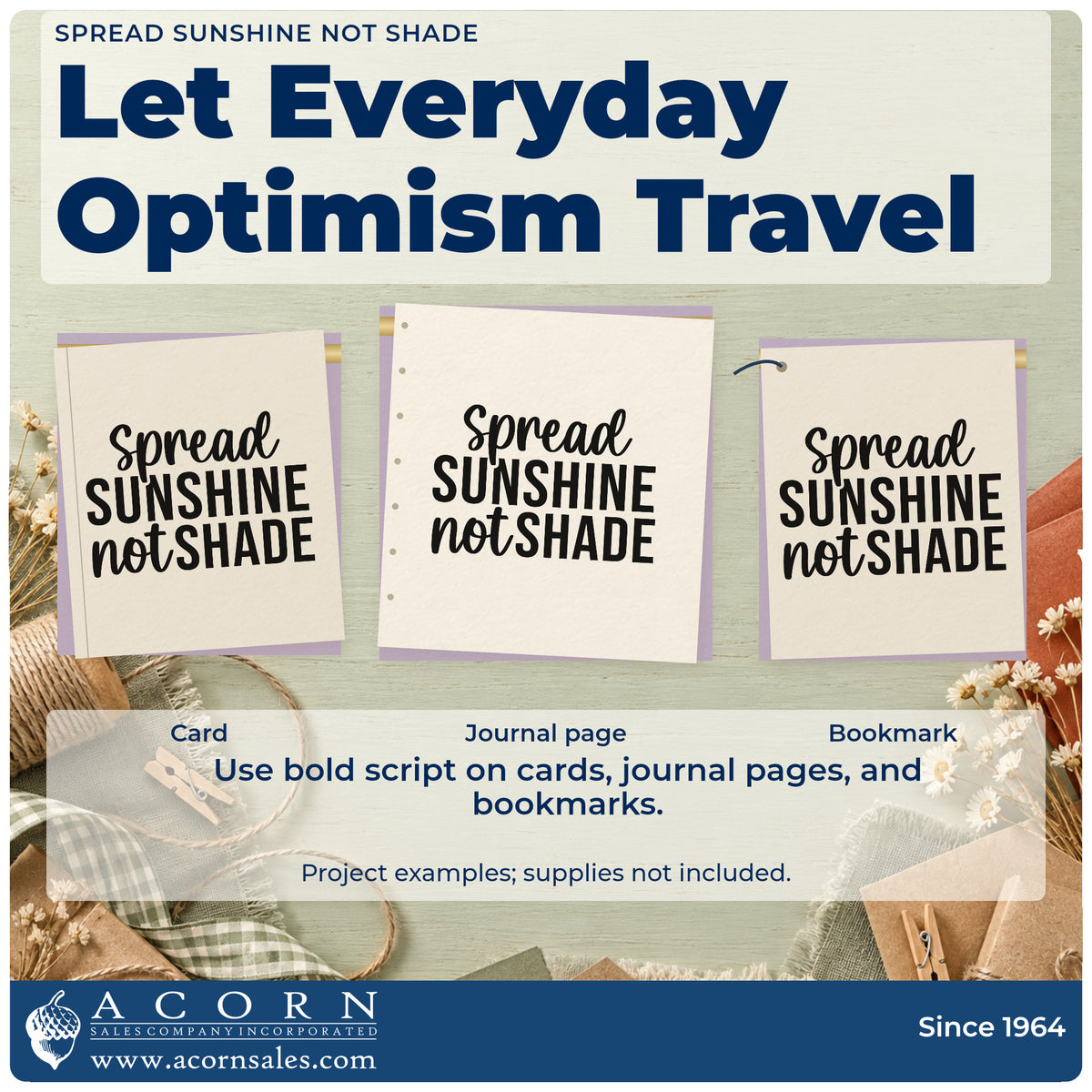 SPREAD SUNSHINE NOT SHADE

Let Everyday Optimism Travel

Spread SUNSHINE not SHADE

Spread SUNSHINE not SHADE

Spread SUNSHINE not SHADE

Card

Journal page

Bookmark

Use bold script on cards, journal pages, and bookmarks.

Project examples; supplies not included.

ACORN
SALES COMPANY INCORPORATED
www.acornsales.com

Since 1964