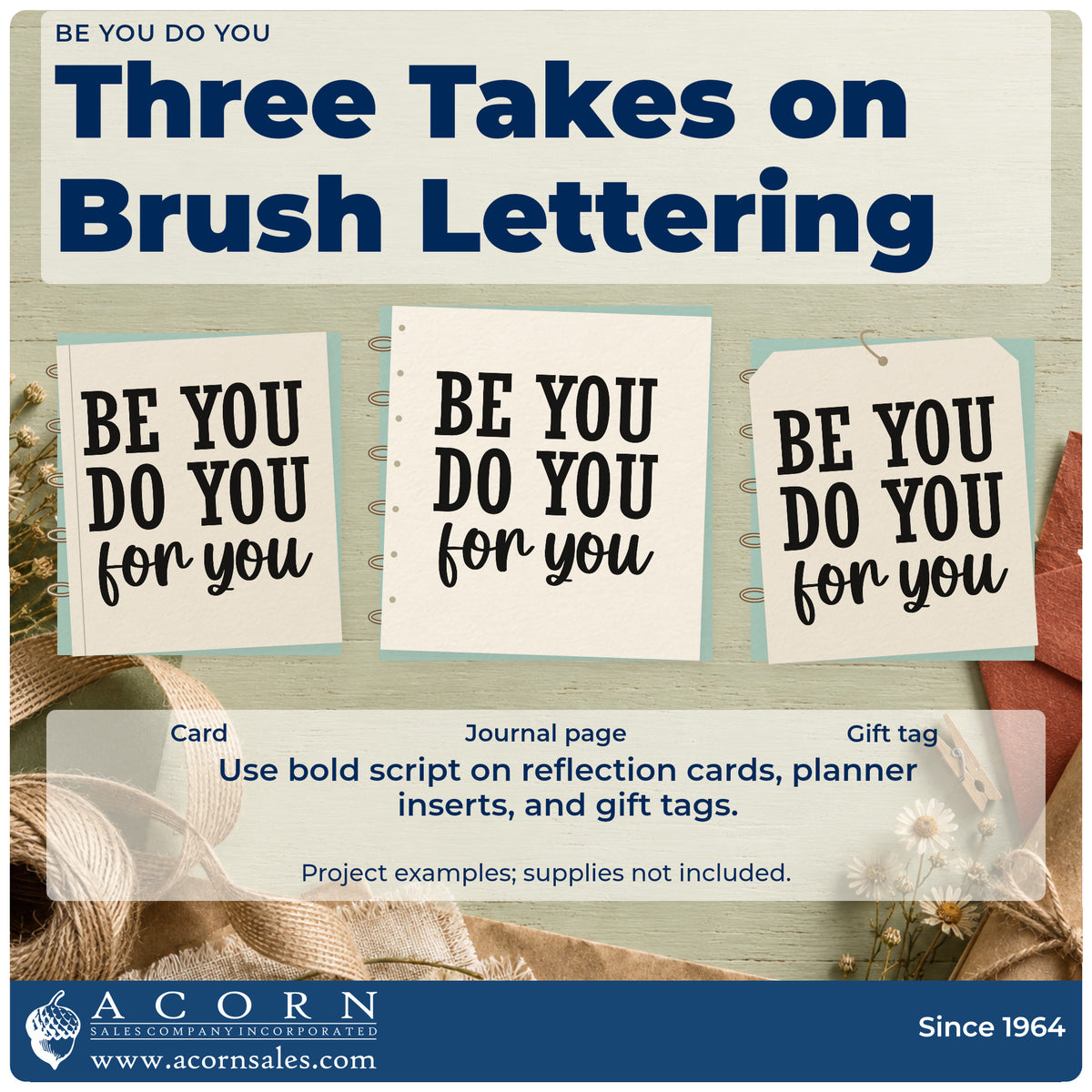 BE YOU DO YOU

Three Takes on Brush Lettering

BE YOU DO YOU for you

BE YOU DO YOU for you

BE YOU DO YOU for you

Card

Journal page

Gift tag

Use bold script on reflection cards, planner inserts, and gift tags.

Project examples; supplies not included.

ACORN
SALES COMPANY INCORPORATED
www.acornsales.com

Since 1964