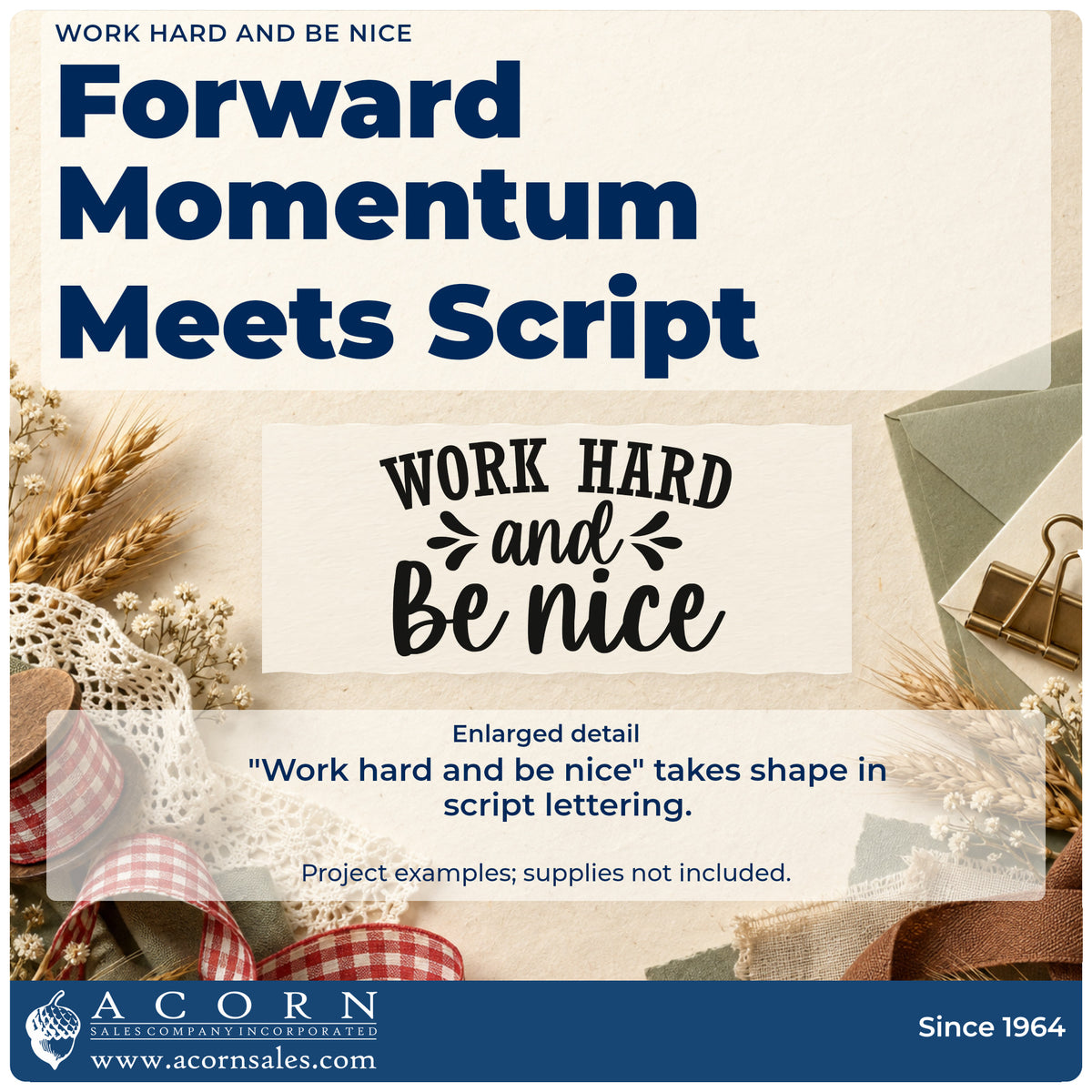 WORK HARD AND BE NICE

Forward Momentum Meets Script

WORK HARD
and
Be nice

Enlarged detail

"Work hard and be nice" takes shape in script lettering.

Project examples; supplies not included.

ACORN
SALES COMPANY INCORPORATED
www.acornsales.com

Since 1964