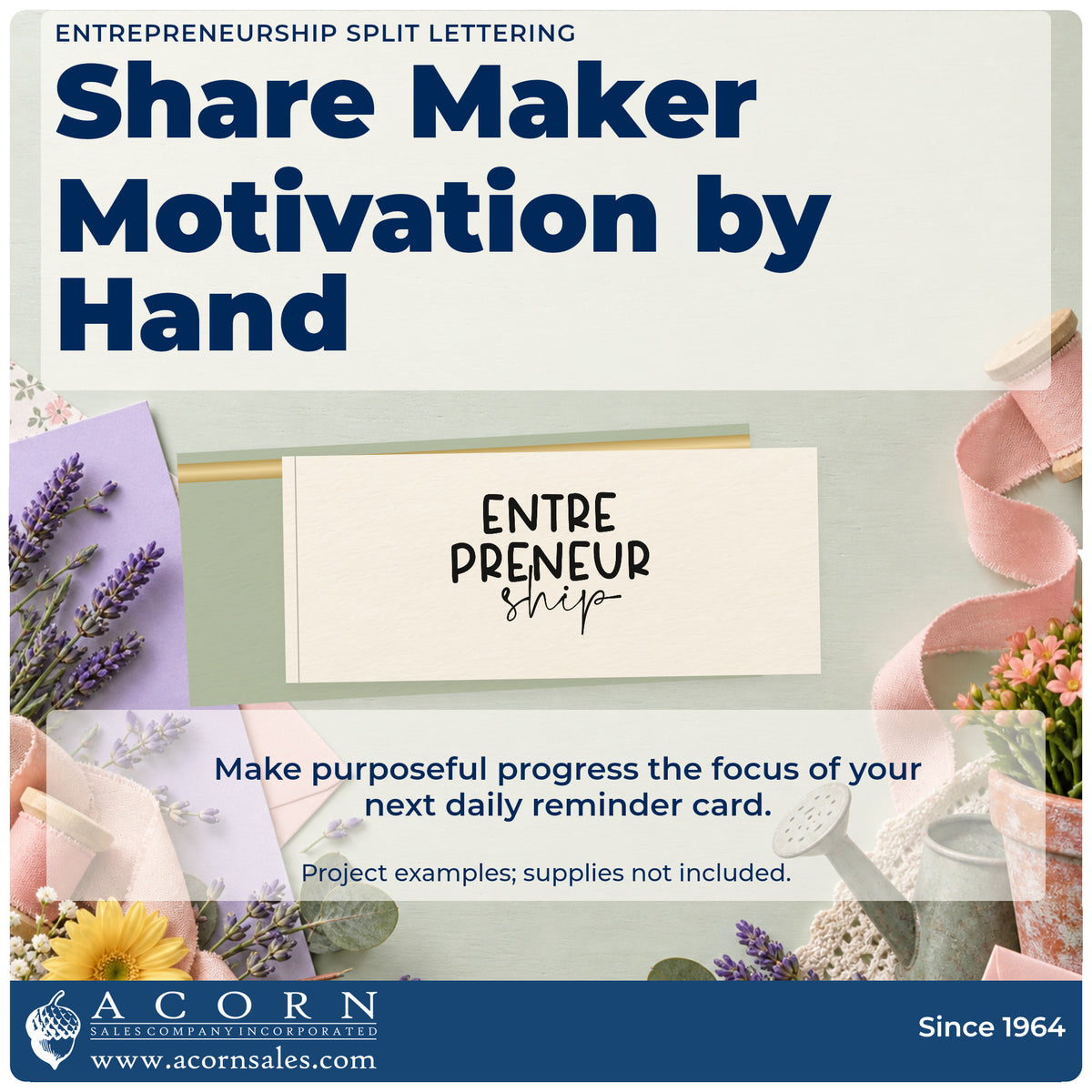 ENTREPRENEURSHIP SPLIT LETTERING

Share Maker Motivation by Hand

ENTRE
PRENEUR
ship

Make purposeful progress the focus of your next daily reminder card.

Project examples; supplies not included.

ACORN
SALES COMPANY INCORPORATED
www.acornsales.com

Since 1964