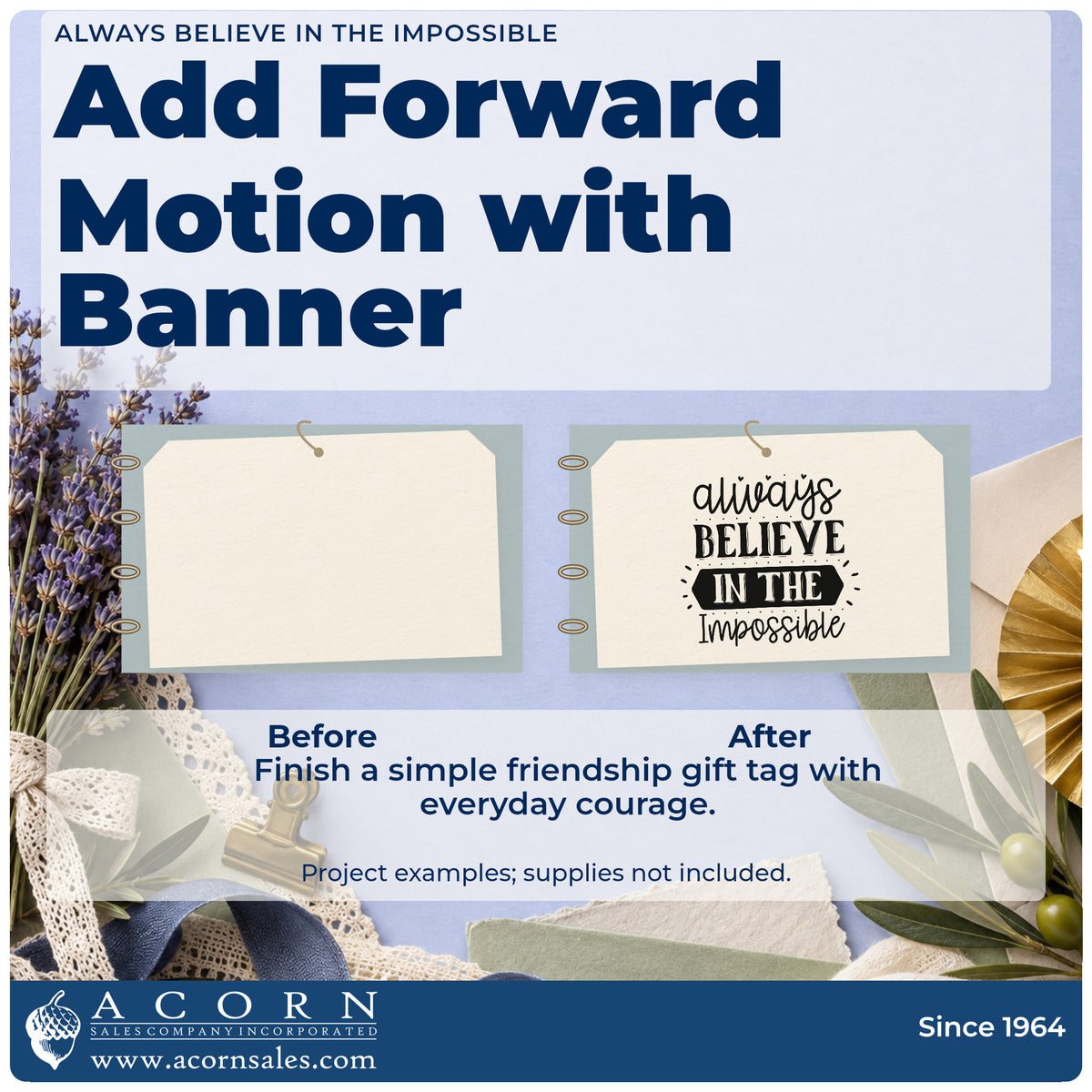 ALWAYS BELIEVE IN THE IMPOSSIBLE

Add Forward Motion with Banner

always
BELIEVE
IN THE
Impossible

Before

After

Finish a simple friendship gift tag with everyday courage.

Project examples; supplies not included.

ACORN
SALES COMPANY INCORPORATED
www.acornsales.com

Since 1964