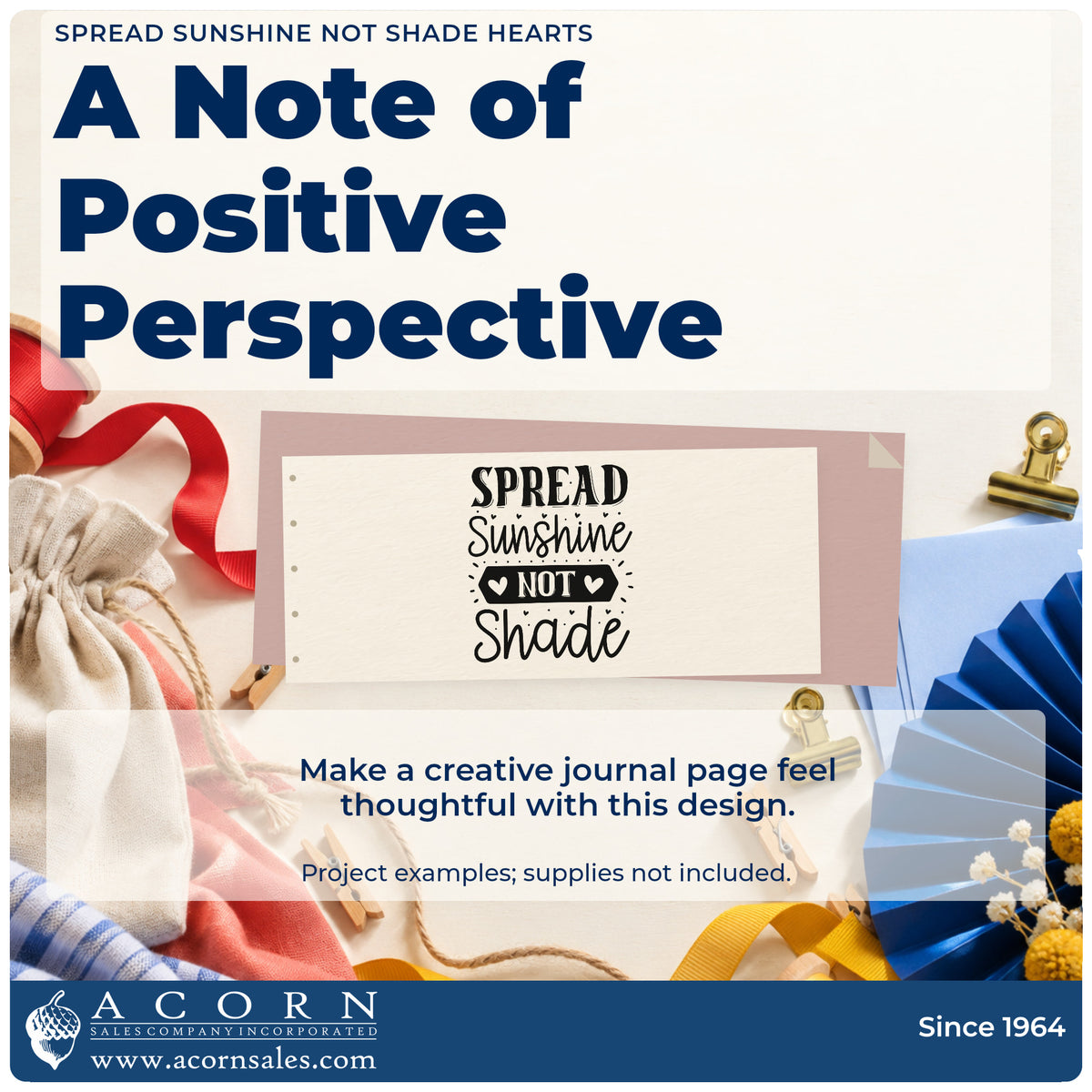 SPREAD SUNSHINE NOT SHADE HEARTS

A Note of Positive Perspective

SPREAD
Sunshine
NOT
Shade

Make a creative journal page feel thoughtful with this design.

Project examples; supplies not included.

ACORN
SALES COMPANY INCORPORATED
www.acornsales.com

Since 1964