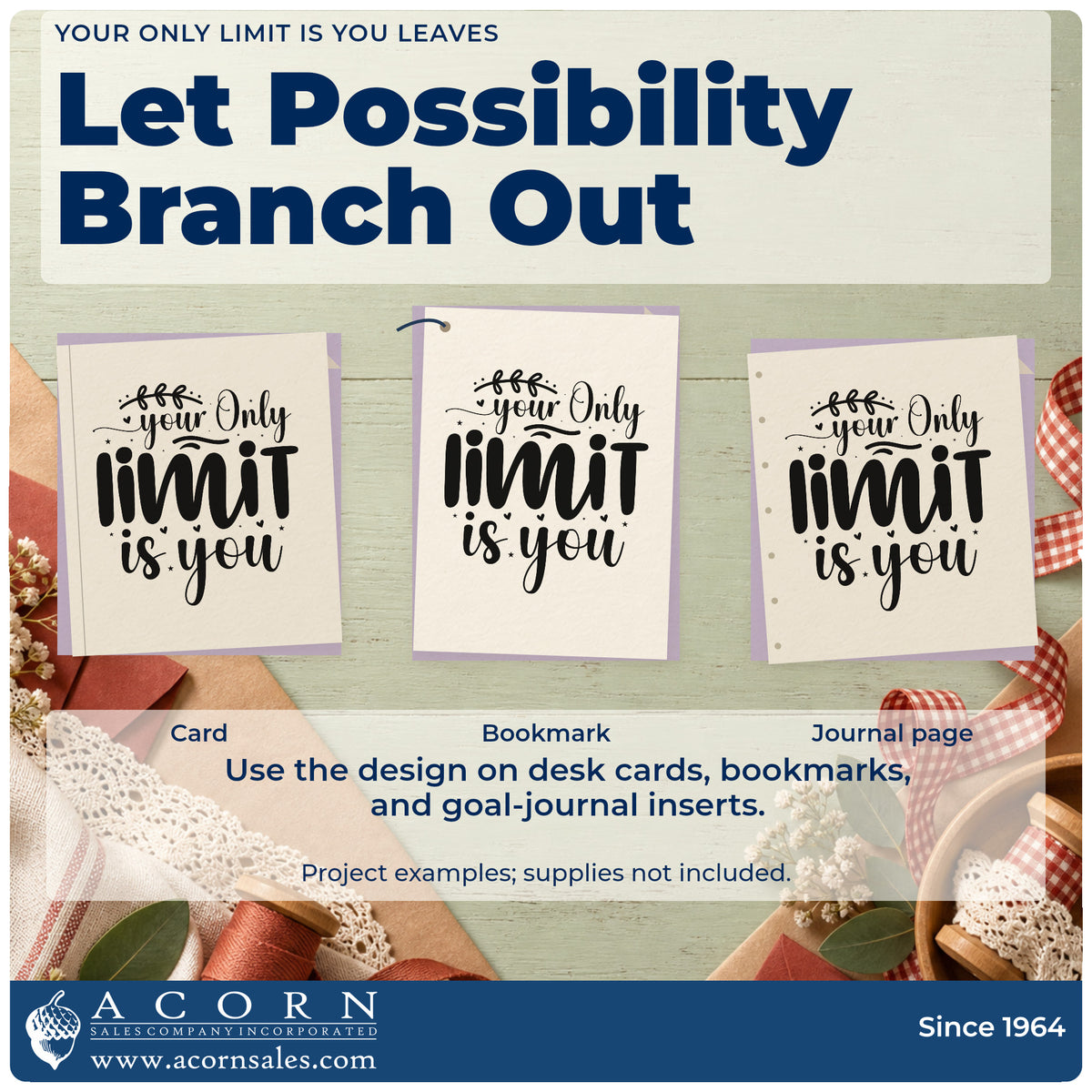 YOUR ONLY LIMIT IS YOU LEAVES

Let Possibility Branch Out

your Only limit is you

your Only limit is you

your Only limit is you

Card

Bookmark

Journal page

Use the design on desk cards, bookmarks, and goal-journal inserts.

Project examples; supplies not included.

ACORN
SALES COMPANY INCORPORATED
www.acornsales.com

Since 1964