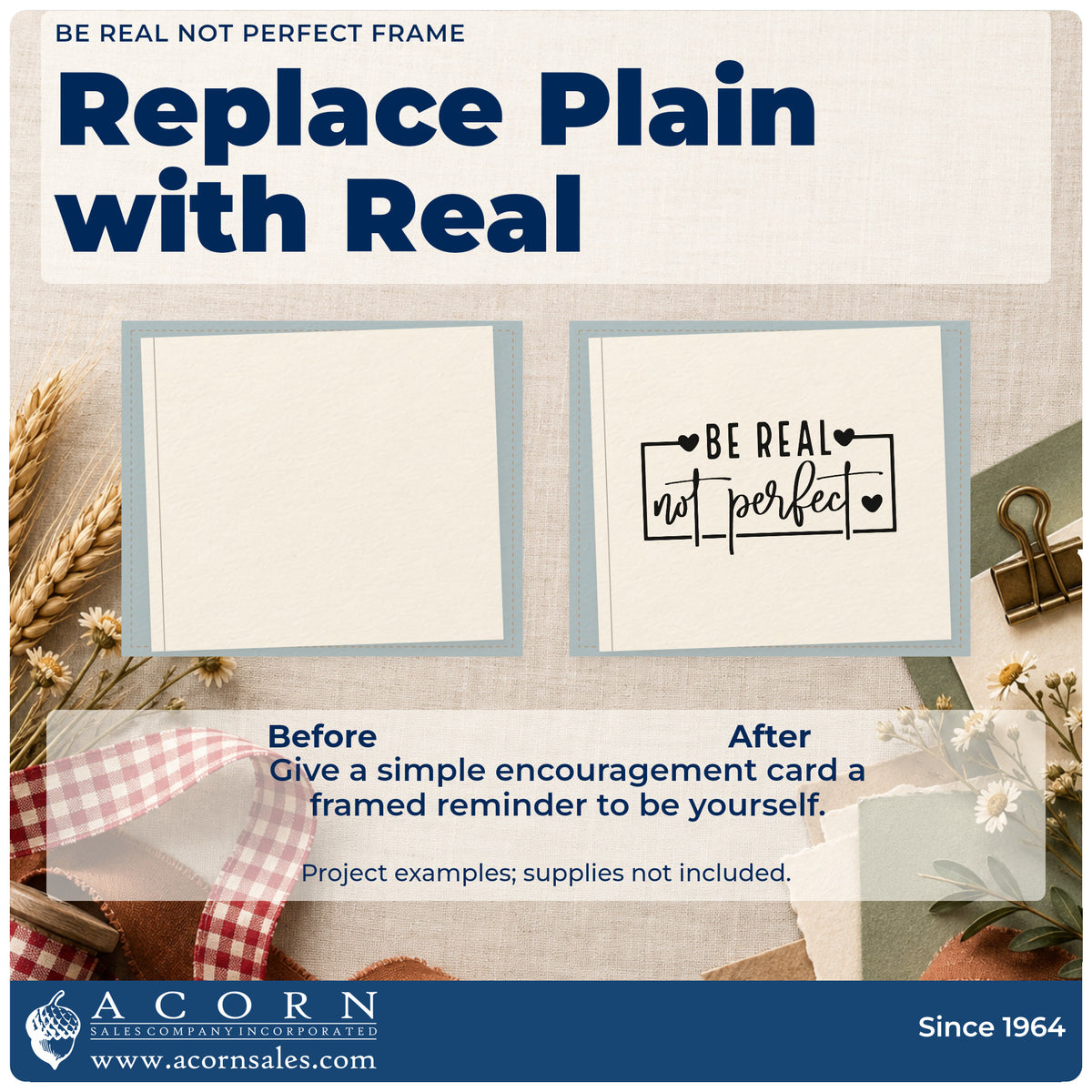 BE REAL NOT PERFECT FRAME

Replace Plain with Real

BE REAL
not perfect

Before

After

Give a simple encouragement card a framed reminder to be yourself.

Project examples; supplies not included.

ACORN
SALES COMPANY INCORPORATED
www.acornsales.com

Since 1964