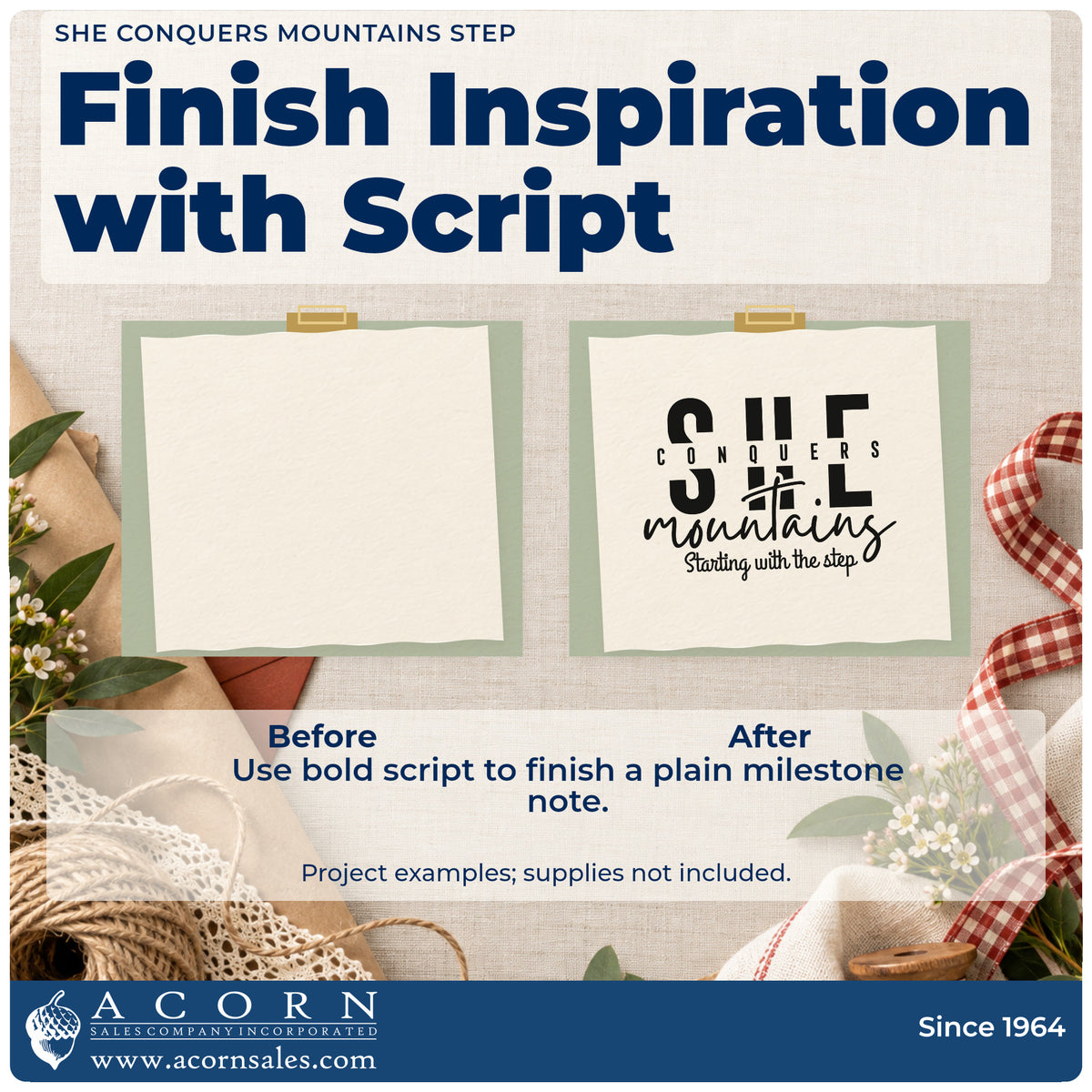 SHE CONQUERS MOUNTAINS STEP

Finish Inspiration with Script

SHE
CONQUERS
mountains
Starting with the step

Before

After

Use bold script to finish a plain milestone note.

Project examples; supplies not included.

ACORN
SALES COMPANY INCORPORATED
www.acornsales.com

Since 1964