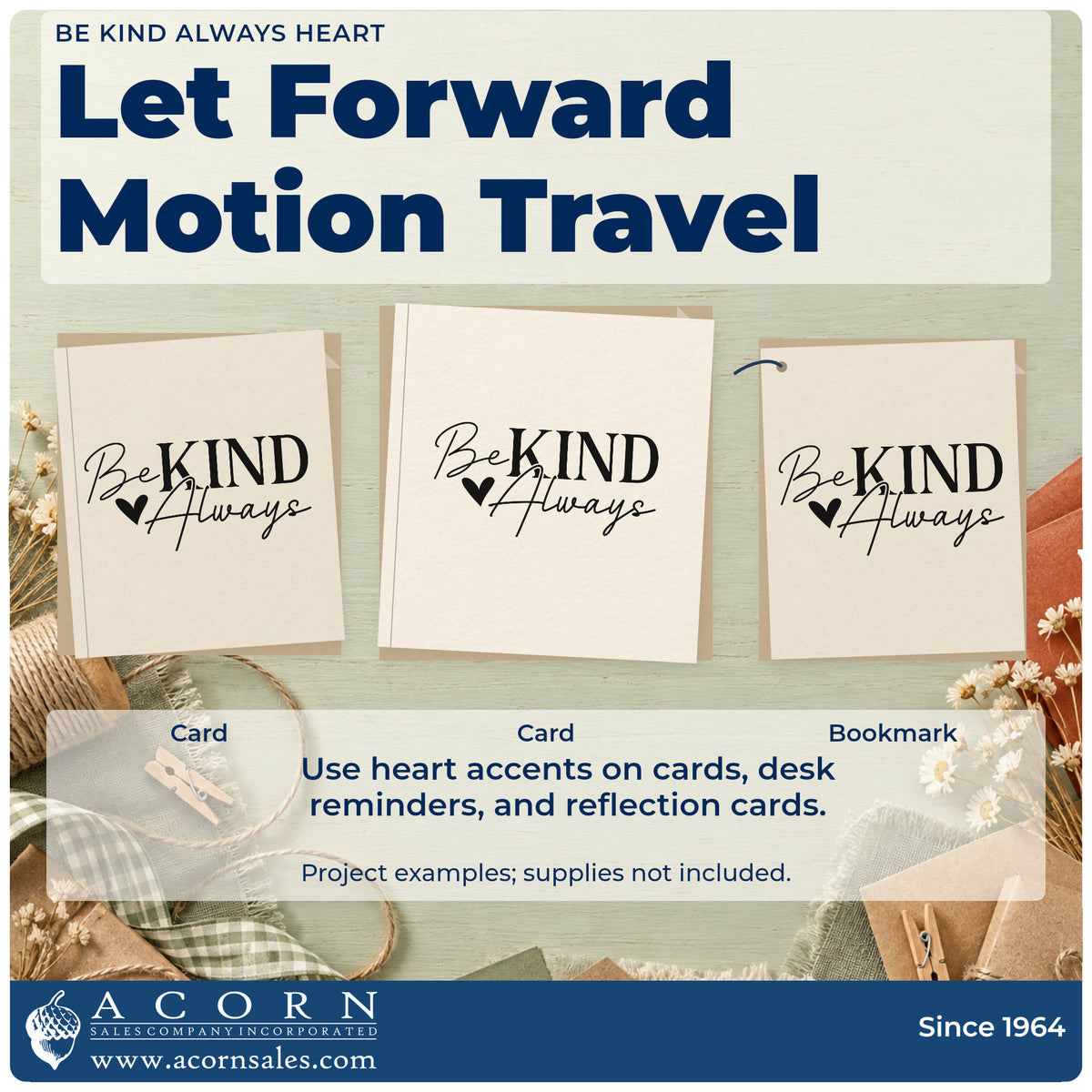 BE KIND ALWAYS HEART

Let Forward Motion Travel

Be KIND Always

Be KIND Always

Be KIND Always

Card

Card

Bookmark

Use heart accents on cards, desk reminders, and reflection cards.

Project examples; supplies not included.

ACORN
SALES COMPANY INCORPORATED
www.acornsales.com

Since 1964