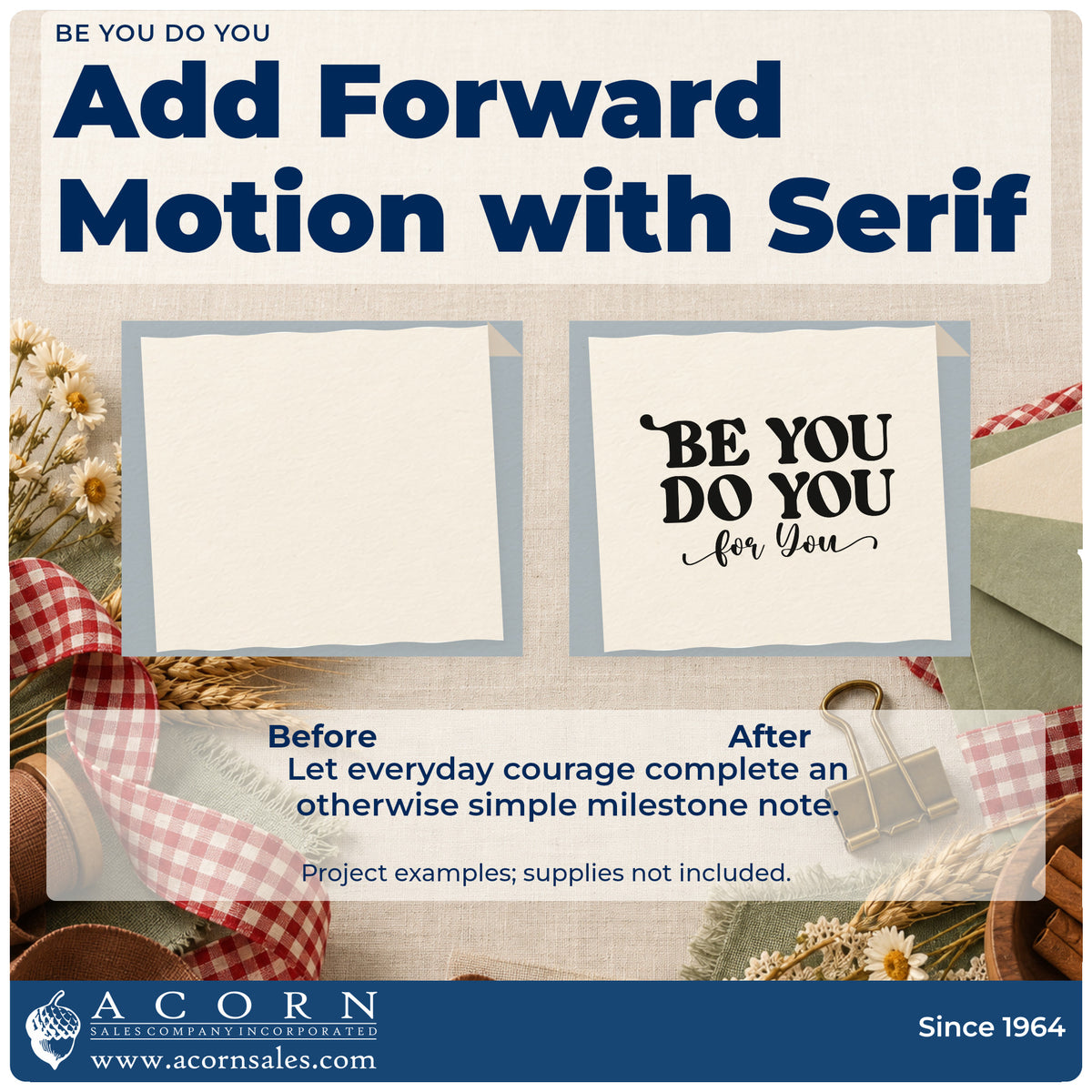 BE YOU DO YOU

Add Forward Motion with Serif

BE YOU DO YOU for You

Before

After

Let everyday courage complete an otherwise simple milestone note.

Project examples; supplies not included.

ACORN
SALES COMPANY INCORPORATED
www.acornsales.com

Since 1964