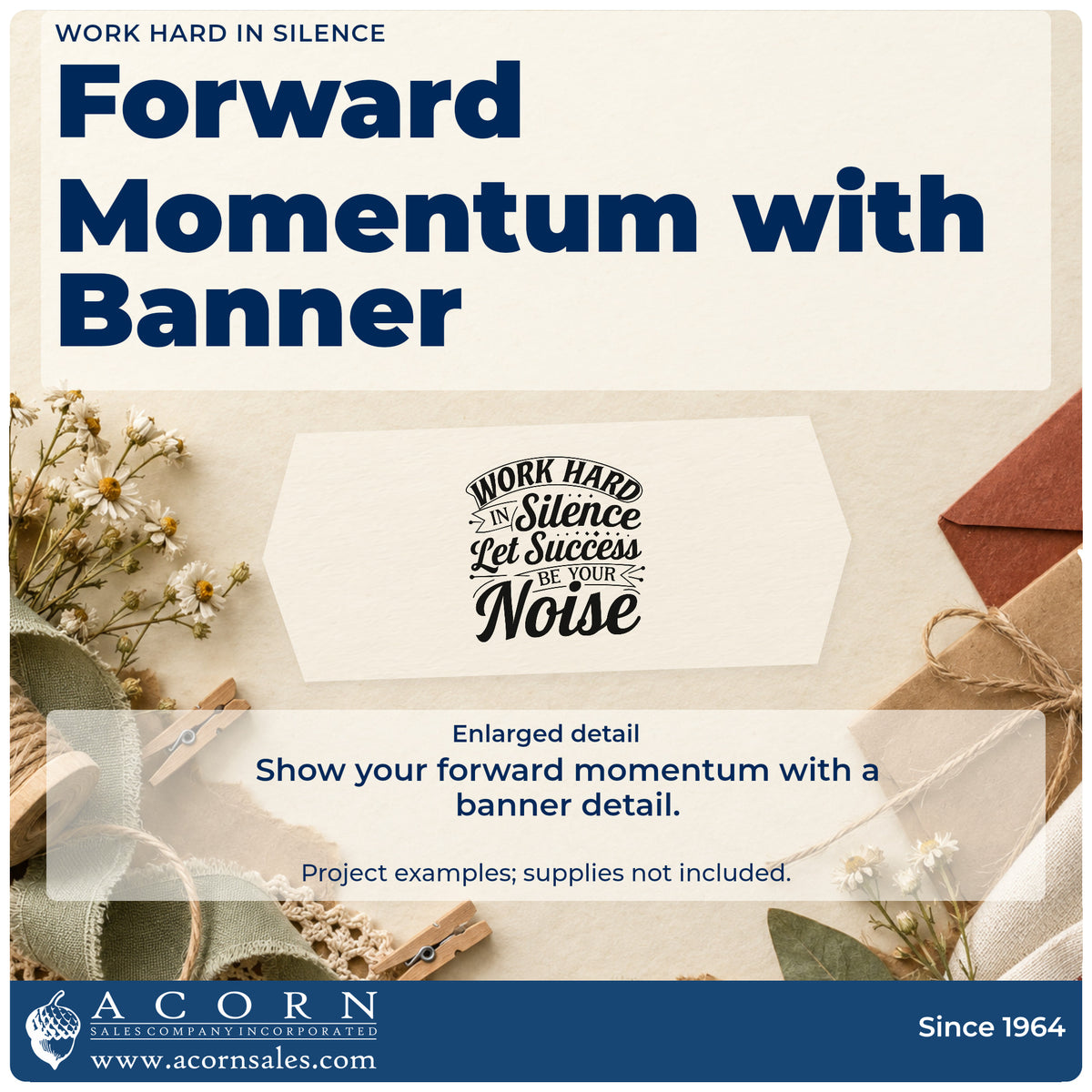 WORK HARD IN SILENCE

Forward Momentum with Banner

WORK HARD
IN Silence
Let Success
BE YOUR
Noise

Enlarged detail

Show your forward momentum with a banner detail.

Project examples; supplies not included.

ACORN
SALES COMPANY INCORPORATED
www.acornsales.com

Since 1964