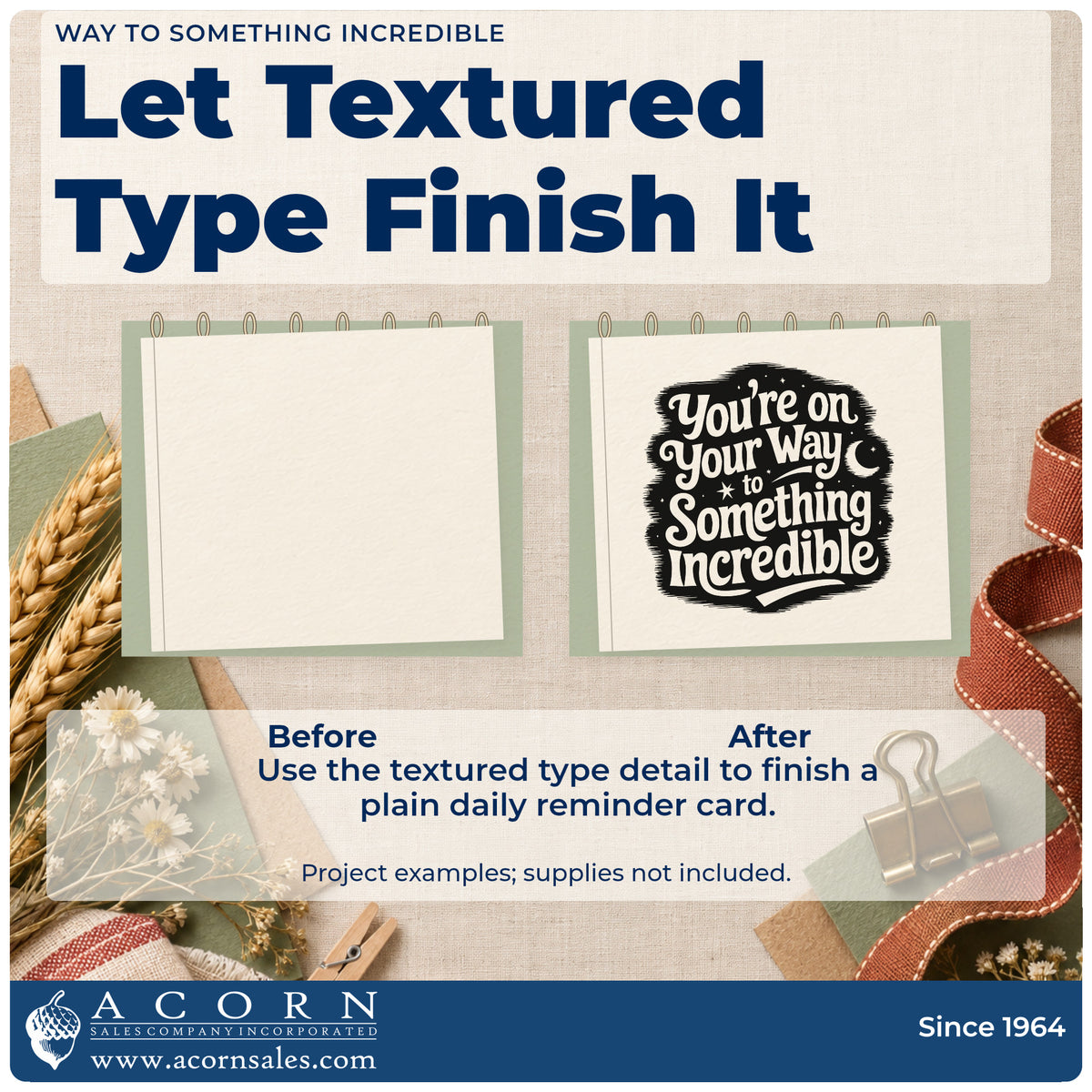 WAY TO SOMETHING INCREDIBLE

Let Textured Type Finish It

You're on Your Way to Something Incredible

Before

After

Use the textured type detail to finish a plain daily reminder card.

Project examples; supplies not included.

ACORN
SALES COMPANY INCORPORATED
www.acornsales.com

Since 1964