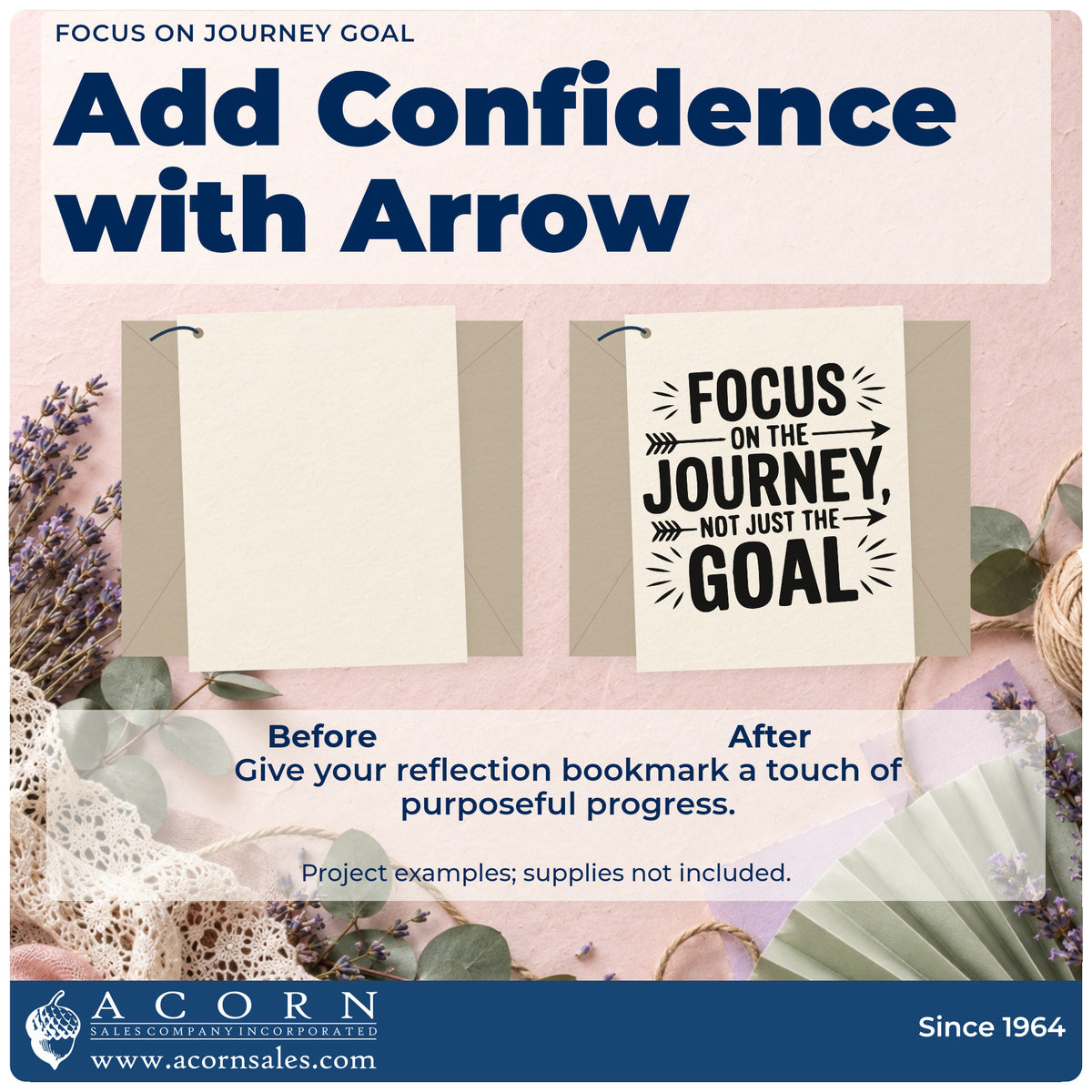 FOCUS ON JOURNEY GOAL

Add Confidence with Arrow

FOCUS ON THE JOURNEY, NOT JUST THE GOAL

Before

After

Give your reflection bookmark a touch of purposeful progress.

Project examples; supplies not included.

ACORN
SALES COMPANY INCORPORATED
www.acornsales.com

Since 1964