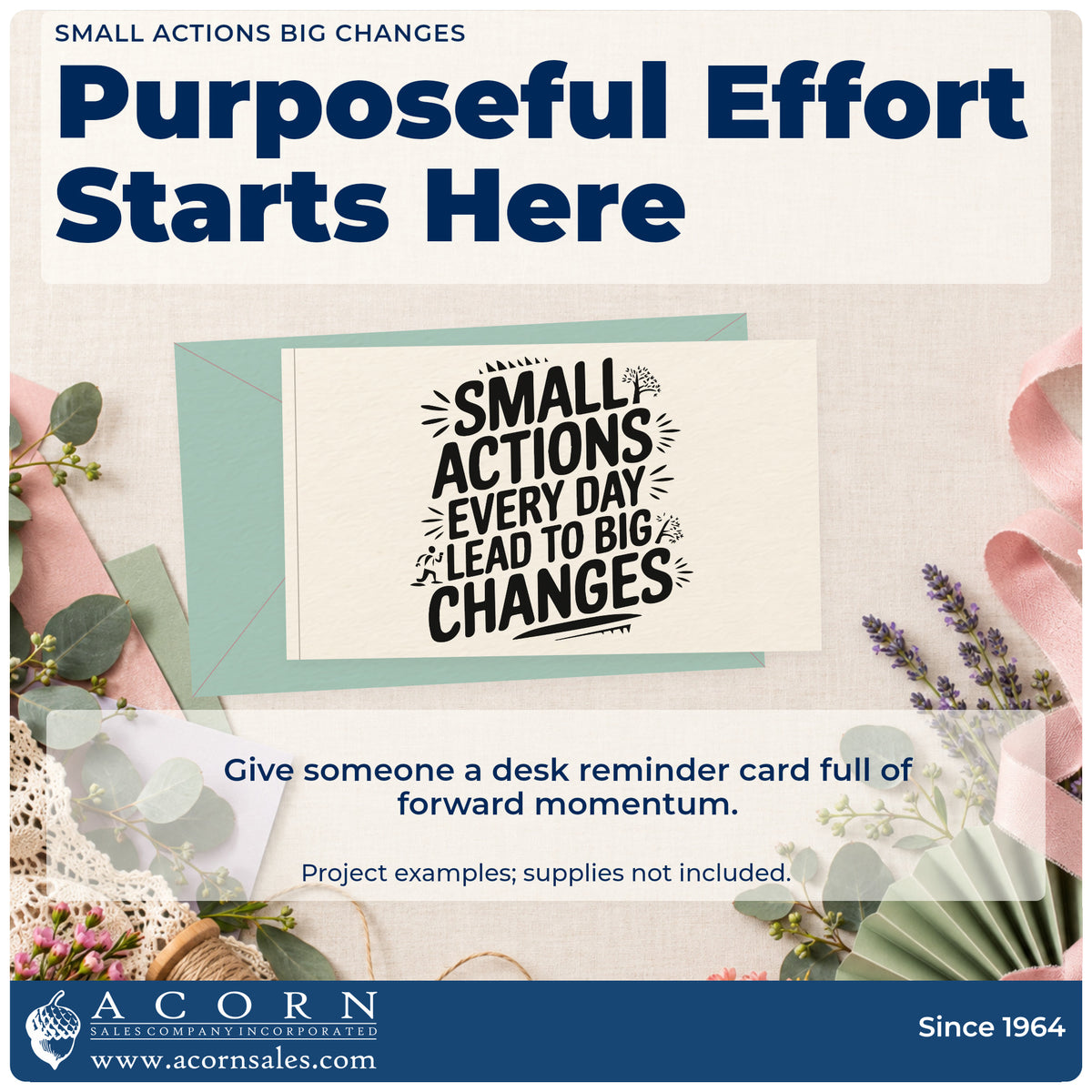 SMALL ACTIONS BIG CHANGES

Purposeful Effort Starts Here

SMALL ACTIONS EVERY DAY LEAD TO BIG CHANGES

Give someone a desk reminder card full of forward momentum.

Project examples; supplies not included.

ACORN
SALES COMPANY INCORPORATED
www.acornsales.com

Since 1964