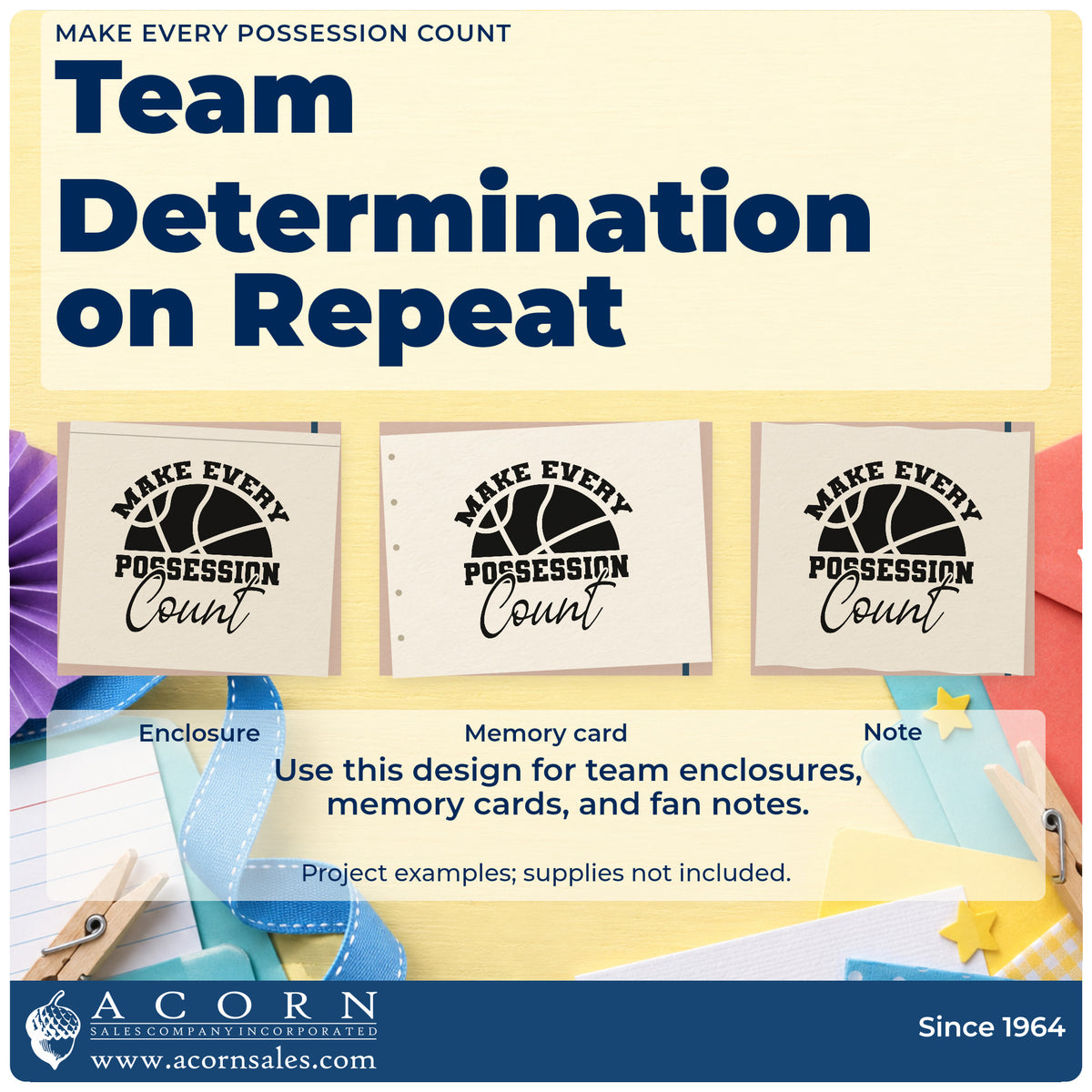 MAKE EVERY POSSESSION COUNT

Team Determination on Repeat

MAKE EVERY
POSSESSION
Count

MAKE EVERY
POSSESSION
Count

MAKE EVERY
POSSESSION
Count

Enclosure

Memory card

Note

Use this design for team enclosures, memory cards, and fan notes.

Project examples; supplies not included.

ACORN
SALES COMPANY INCORPORATED
www.acornsales.com

Since 1964