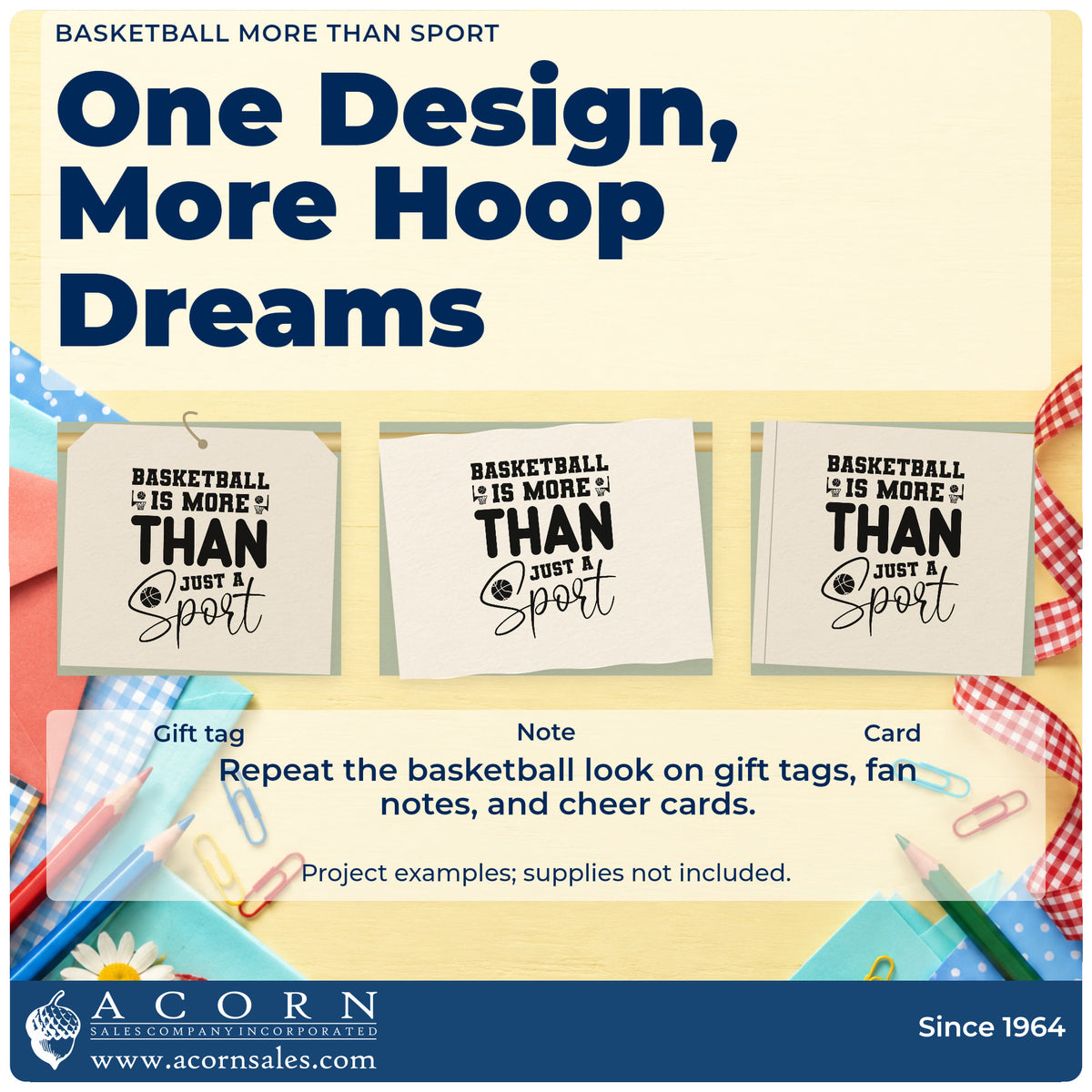 BASKETBALL MORE THAN SPORT

One Design, More Hoop Dreams

BASKETBALL IS MORE THAN JUST A Sport

BASKETBALL IS MORE THAN JUST A Sport

BASKETBALL IS MORE THAN JUST A Sport

Gift tag

Note

Card

Repeat the basketball look on gift tags, fan notes, and cheer cards.

Project examples; supplies not included.

ACORN
SALES COMPANY INCORPORATED
www.acornsales.com

Since 1964