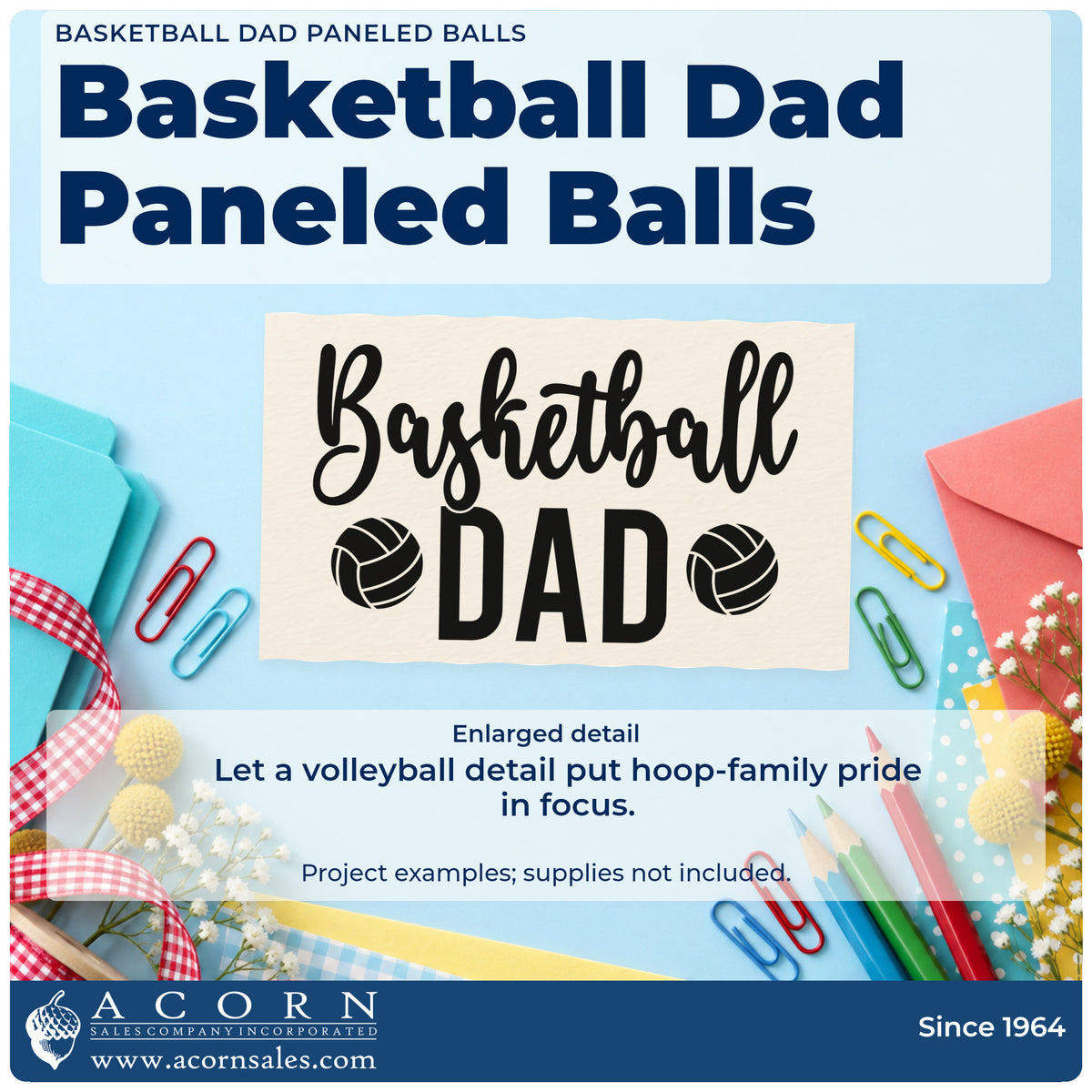 BASKETBALL DAD PANELED BALLS

Basketball Dad Paneled Balls

Basketball

DAD

Enlarged detail

Let a volleyball detail put hoop-family pride in focus.

Project examples; supplies not included.

ACORN

SALES COMPANY INCORPORATED

www.acornsales.com

Since 1964