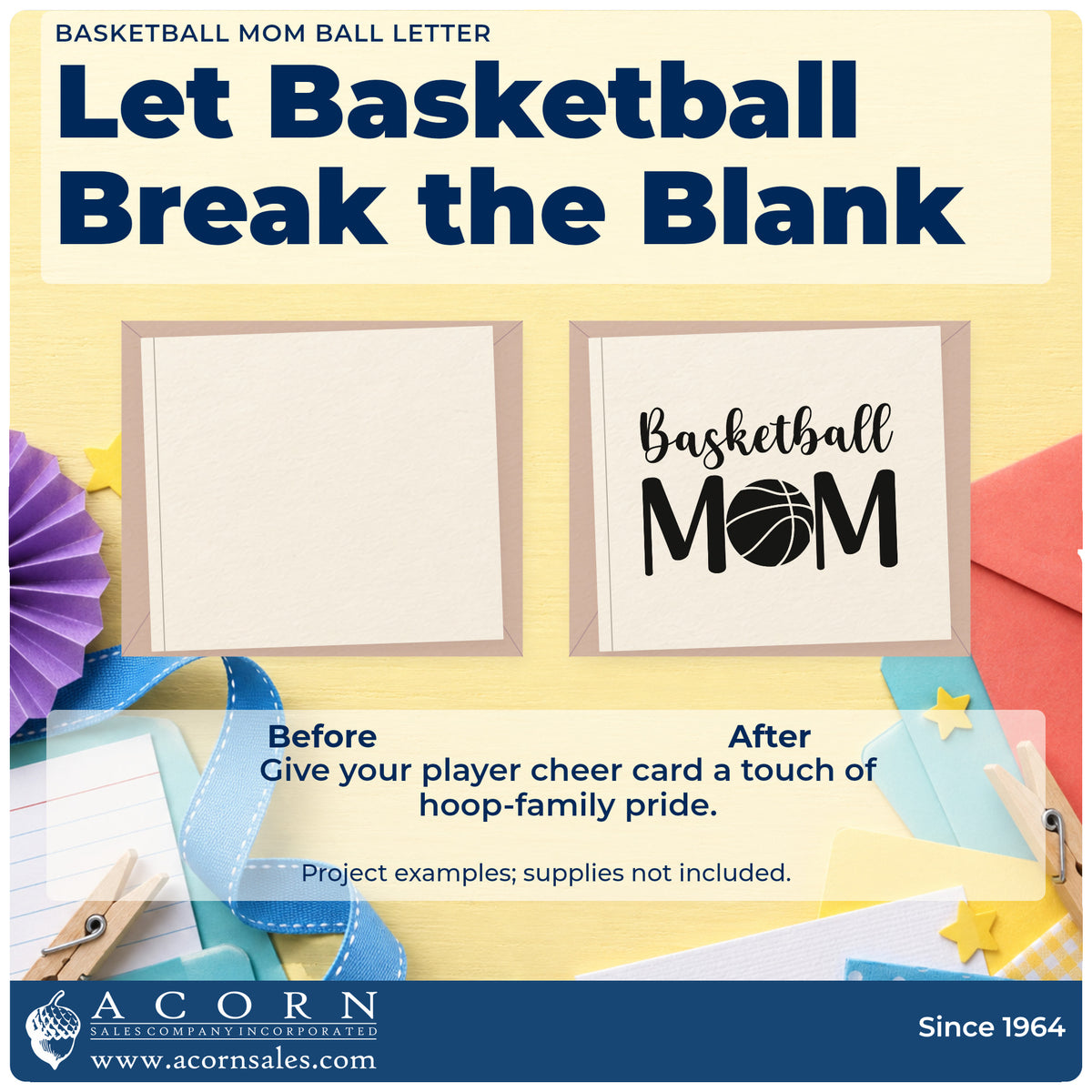 BASKETBALL MOM BALL LETTER

Let Basketball Break the Blank

Basketball
MOM

Before After

Give your player cheer card a touch of hoop-family pride.

Project examples; supplies not included.

ACORN
SALES COMPANY INCORPORATED
www.acornsales.com

Since 1964