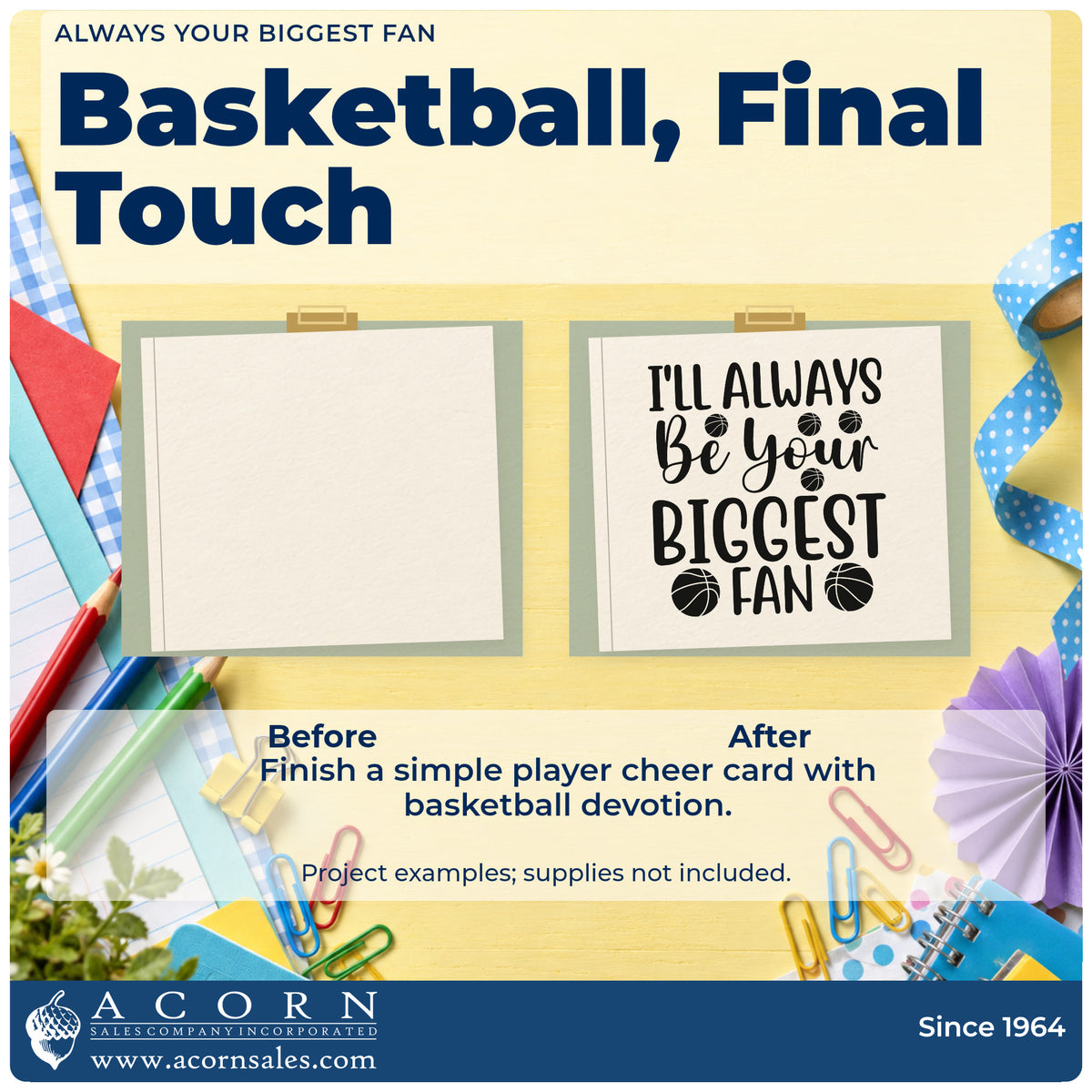 ALWAYS YOUR BIGGEST FAN

Basketball, Final Touch

I'LL ALWAYS Be Your BIGGEST FAN

Before

After

Finish a simple player cheer card with basketball devotion.

Project examples; supplies not included.

ACORN
SALES COMPANY INCORPORATED
www.acornsales.com

Since 1964