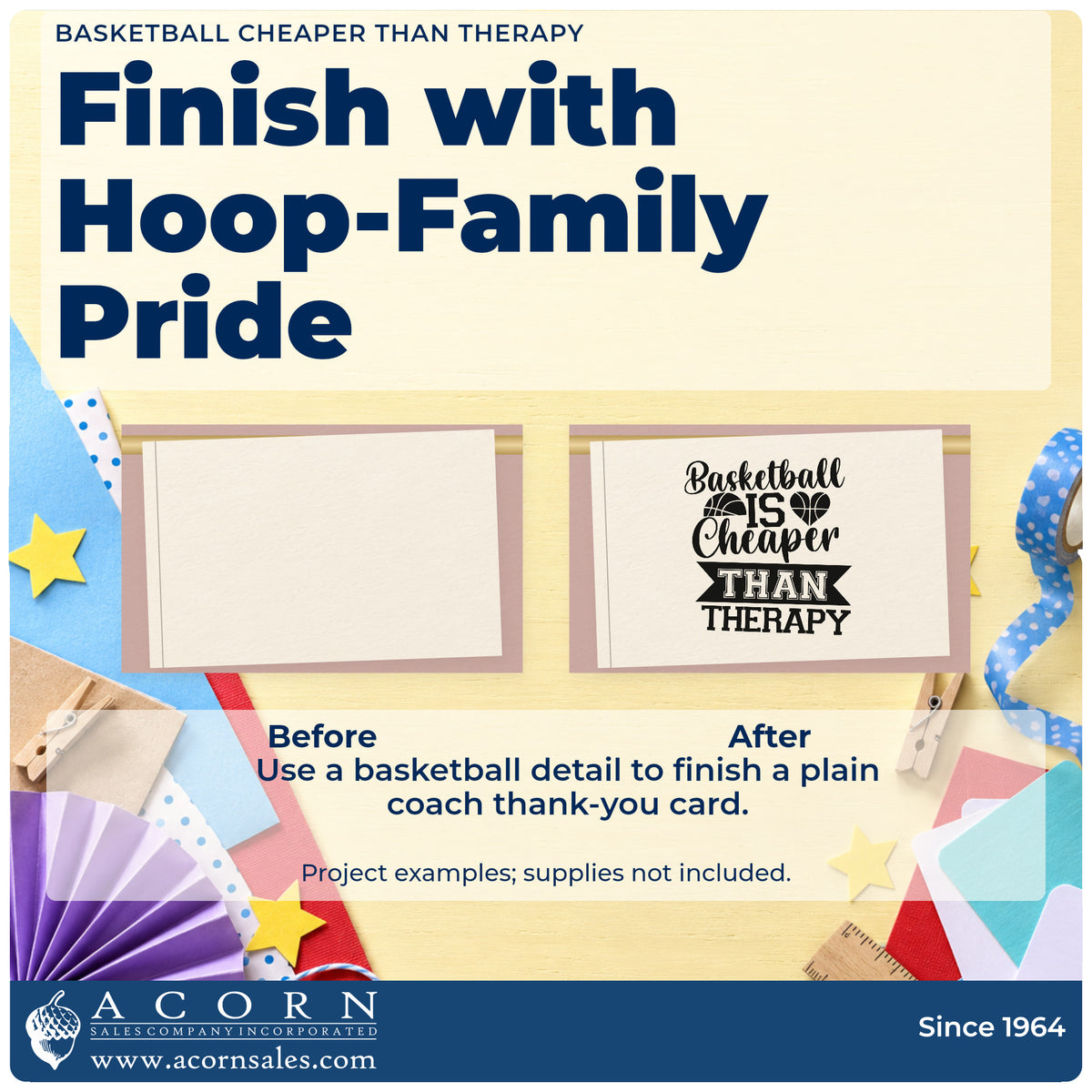 BASKETBALL CHEAPER THAN THERAPY

Finish with Hoop-Family Pride

Basketball IS Cheaper THAN THERAPY

Before

After

Use a basketball detail to finish a plain coach thank-you card.

Project examples; supplies not included.

ACORN
SALES COMPANY INCORPORATED
www.acornsales.com

Since 1964