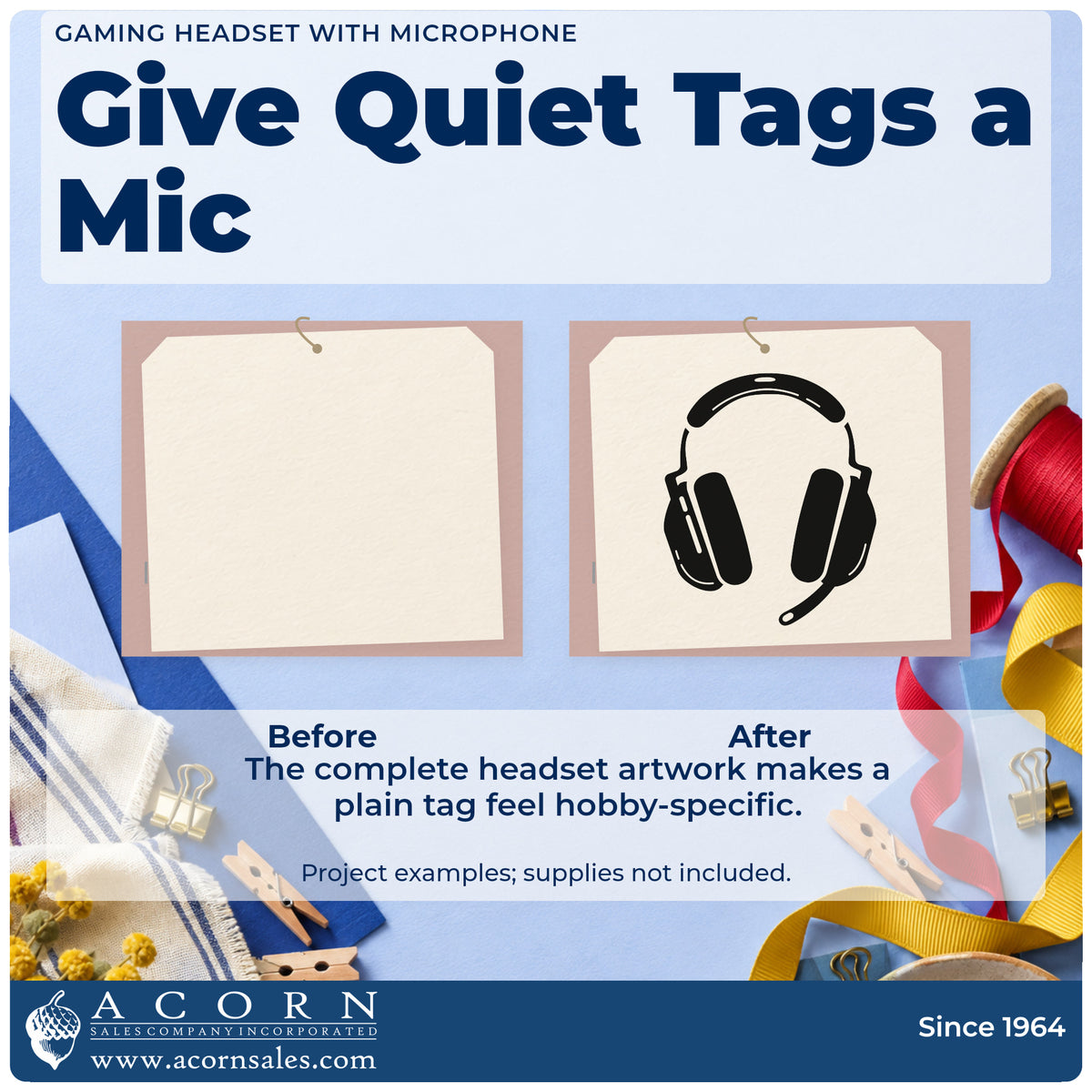 GAMING HEADSET WITH MICROPHONE

Give Quiet Tags a Mic

Before

After

The complete headset artwork makes a plain tag feel hobby-specific.

Project examples; supplies not included.

ACORN
SALES COMPANY INCORPORATED
www.acornsales.com

Since 1964