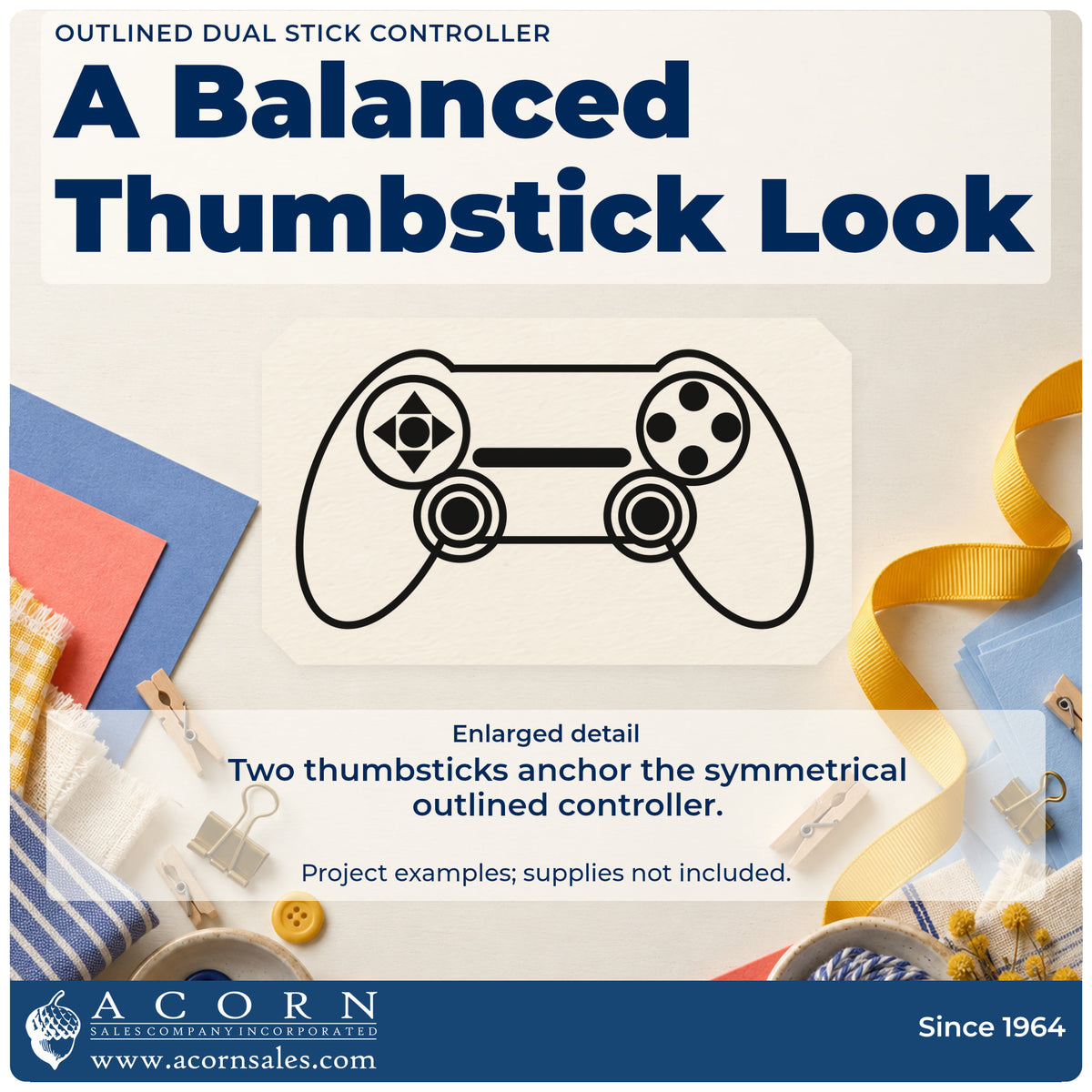 OUTLINED DUAL STICK CONTROLLER

A Balanced Thumbstick Look

Enlarged detail

Two thumbsticks anchor the symmetrical outlined controller.

Project examples; supplies not included.

ACORN
SALES COMPANY INCORPORATED
www.acornsales.com

Since 1964