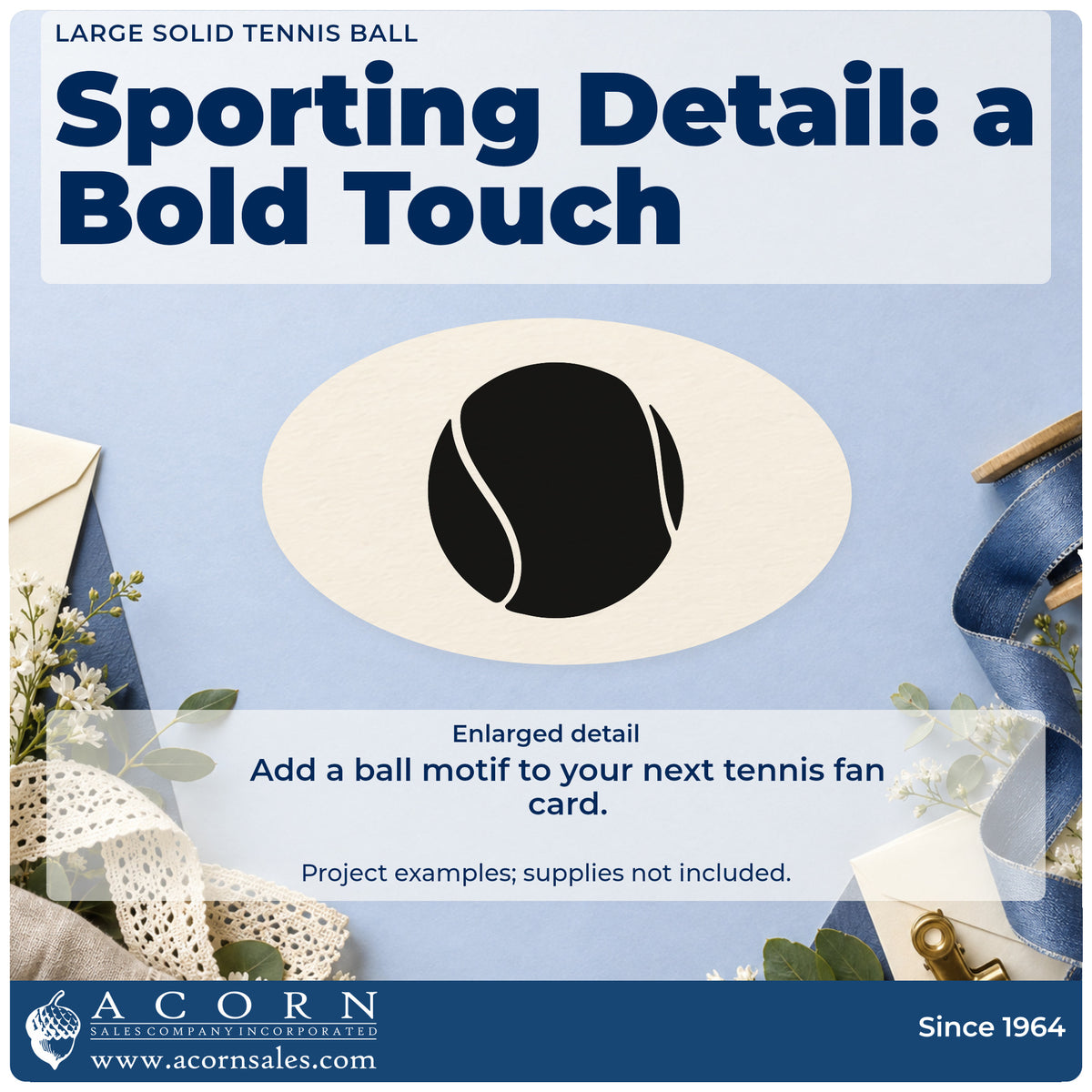 LARGE SOLID TENNIS BALL

Sporting Detail: a Bold Touch

Enlarged detail

Add a ball motif to your next tennis fan card.

Project examples; supplies not included.

ACORN
SALES COMPANY INCORPORATED
www.acornsales.com

Since 1964