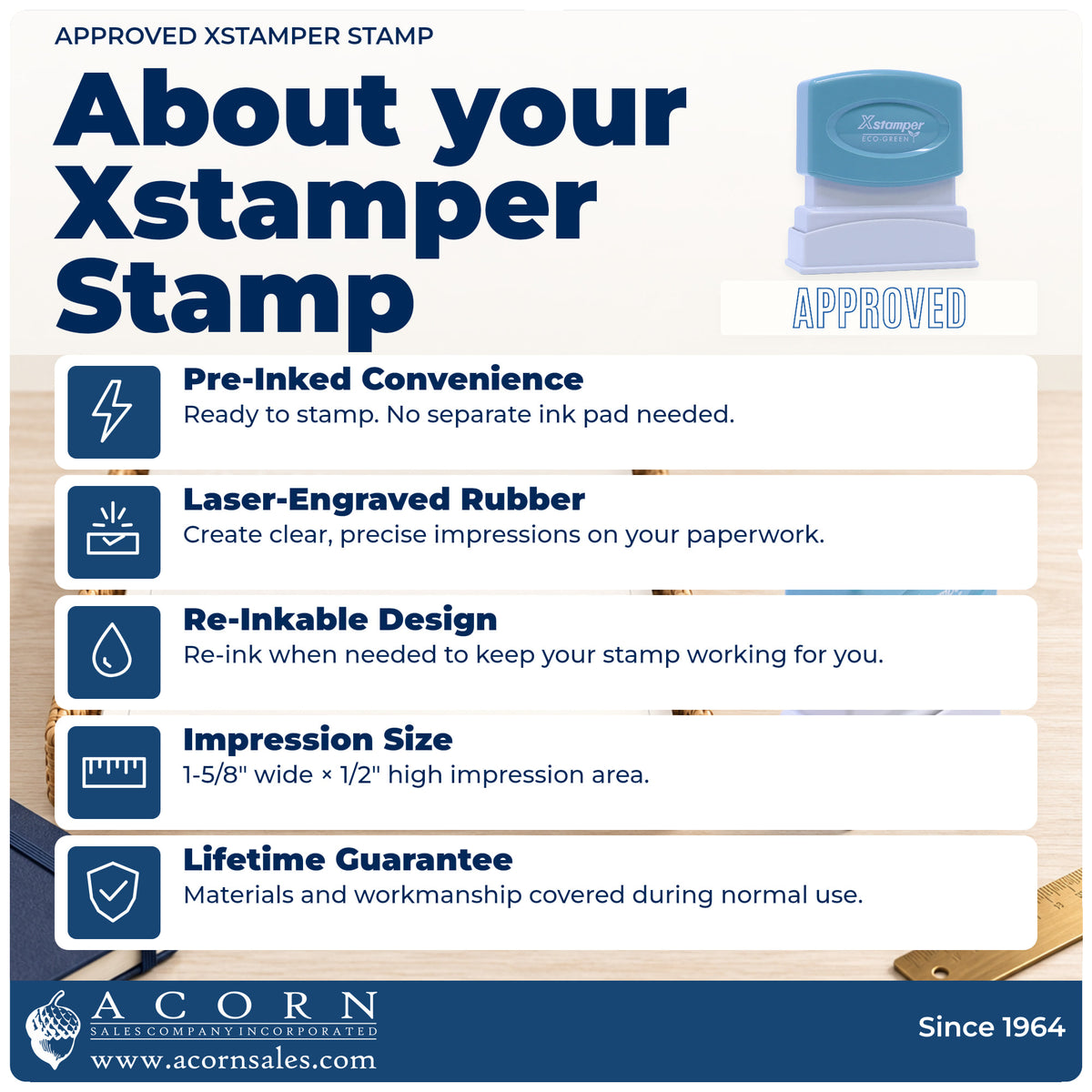 APPROVED XSTAMPER STAMP

About your Xstamper Stamp

Xstamper
ECO-GREEN

APPROVED

Pre-Inked Convenience
Ready to stamp. No separate ink pad needed.

Laser-Engraved Rubber
Create clear, precise impressions on your paperwork.

Re-Inkable Design
Re-ink when needed to keep your stamp working for you.

Impression Size
1-5/8" wide × 1/2" high impression area.

Lifetime Guarantee
Materials and workmanship covered during normal use.

ACORN
SALES COMPANY INCORPORATED
www.acornsales.com

Since 1964