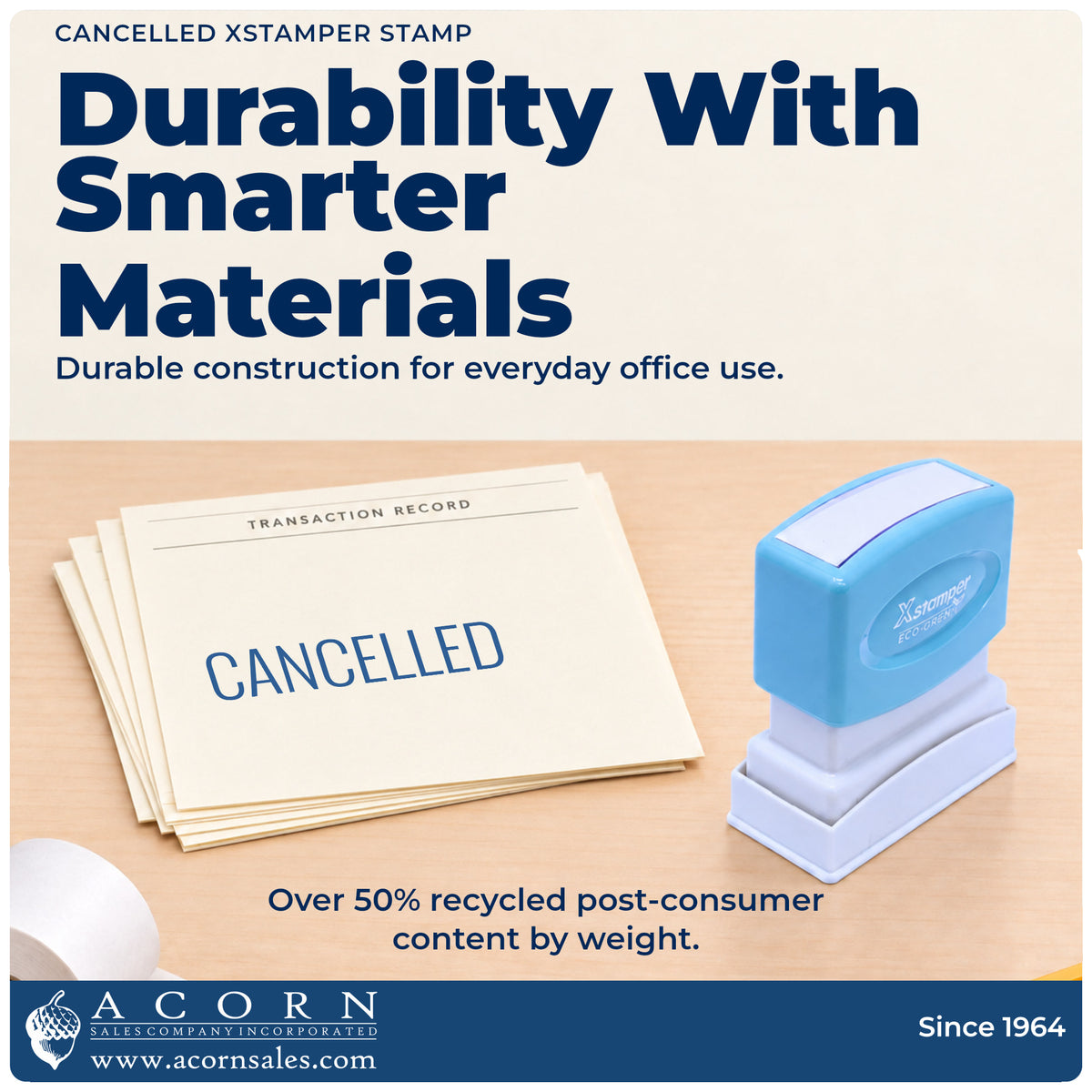 CANCELLED XSTAMPER STAMP

Durability With Smarter Materials

Durable construction for everyday office use.

TRANSACTION RECORD

CANCELLED

Xstamper
ECO-GREEN

Over 50% recycled post-consumer content by weight.

ACORN
SALES COMPANY INCORPORATED
www.acornsales.com

Since 1964