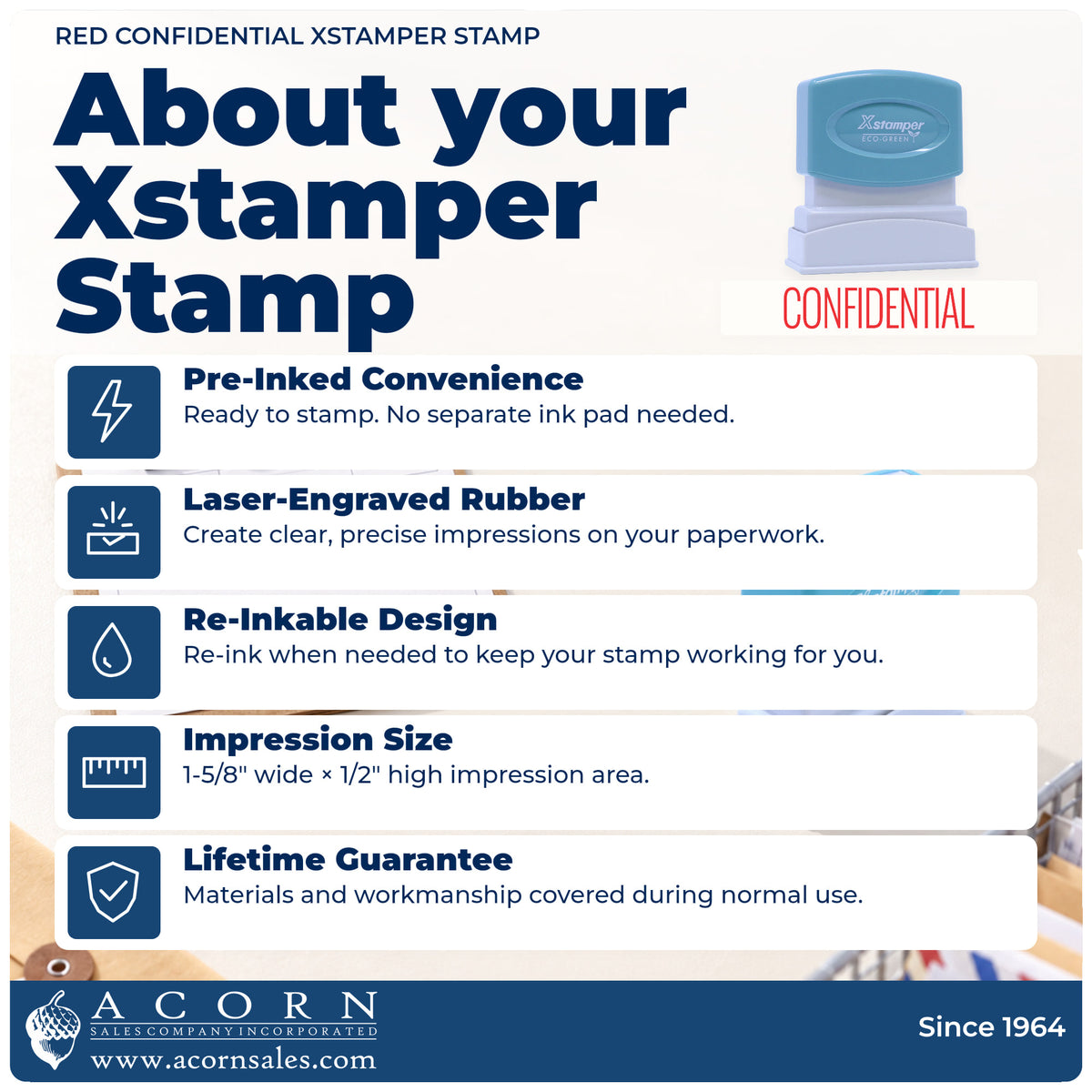 RED CONFIDENTIAL XSTAMPER STAMP

About your Xstamper Stamp

Xstamper
ECO-GREEN

CONFIDENTIAL

Pre-Inked Convenience
Ready to stamp. No separate ink pad needed.

Laser-Engraved Rubber
Create clear, precise impressions on your paperwork.

Re-Inkable Design
Re-ink when needed to keep your stamp working for you.

Impression Size
1-5/8" wide × 1/2" high impression area.

Lifetime Guarantee
Materials and workmanship covered during normal use.

ACORN
SALES COMPANY INCORPORATED
www.acornsales.com

Since 1964